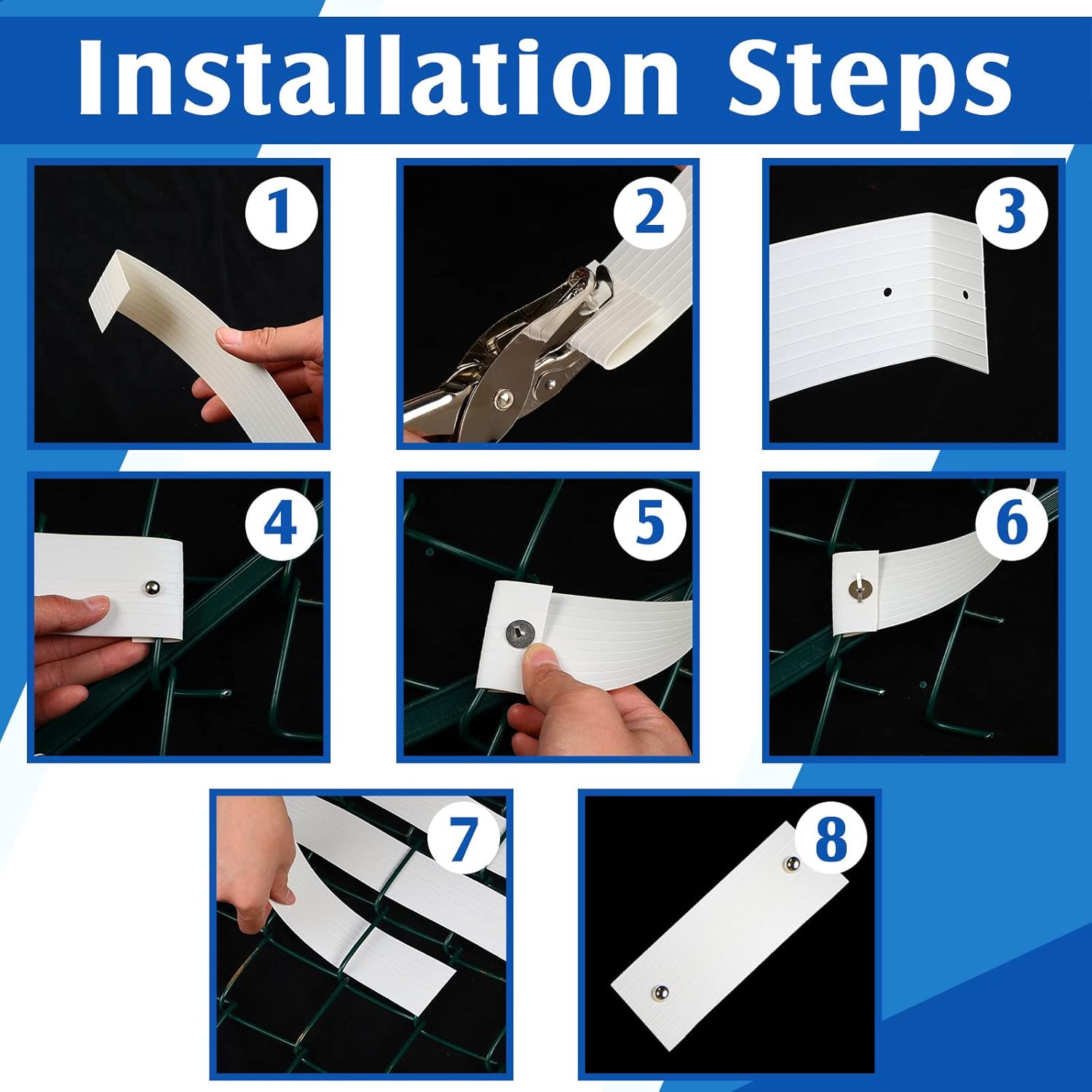 Installation Steps

1

2

3

4

5

6

7

8