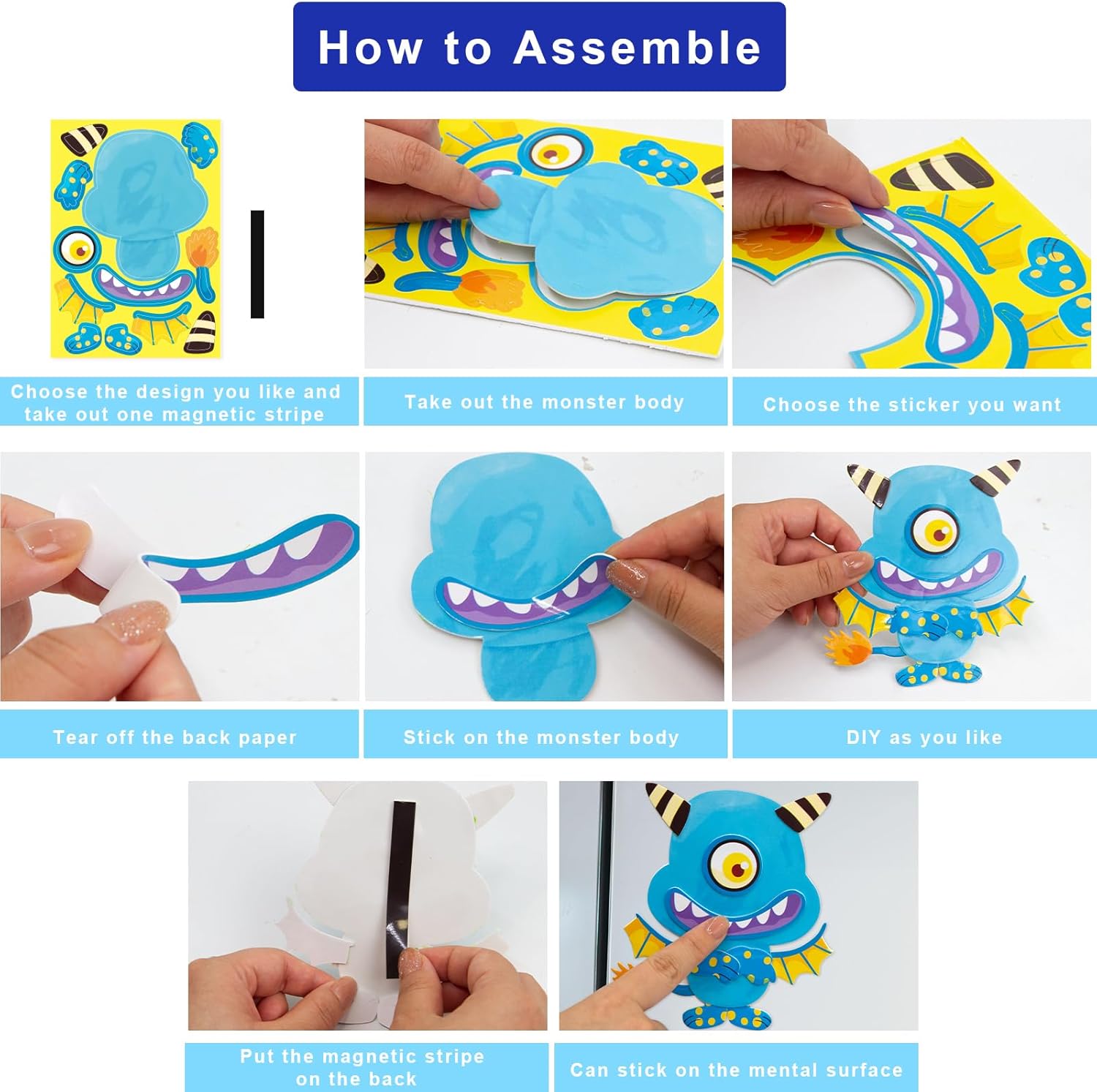 How to Assemble

Choose the design you like and take out one magnetic stripe

Take out the monster body

Choose the sticker you want

Tear off the back paper

Stick on the monster body

DIY as you like

Put the magnetic stripe on the back

Can stick on the mental surface