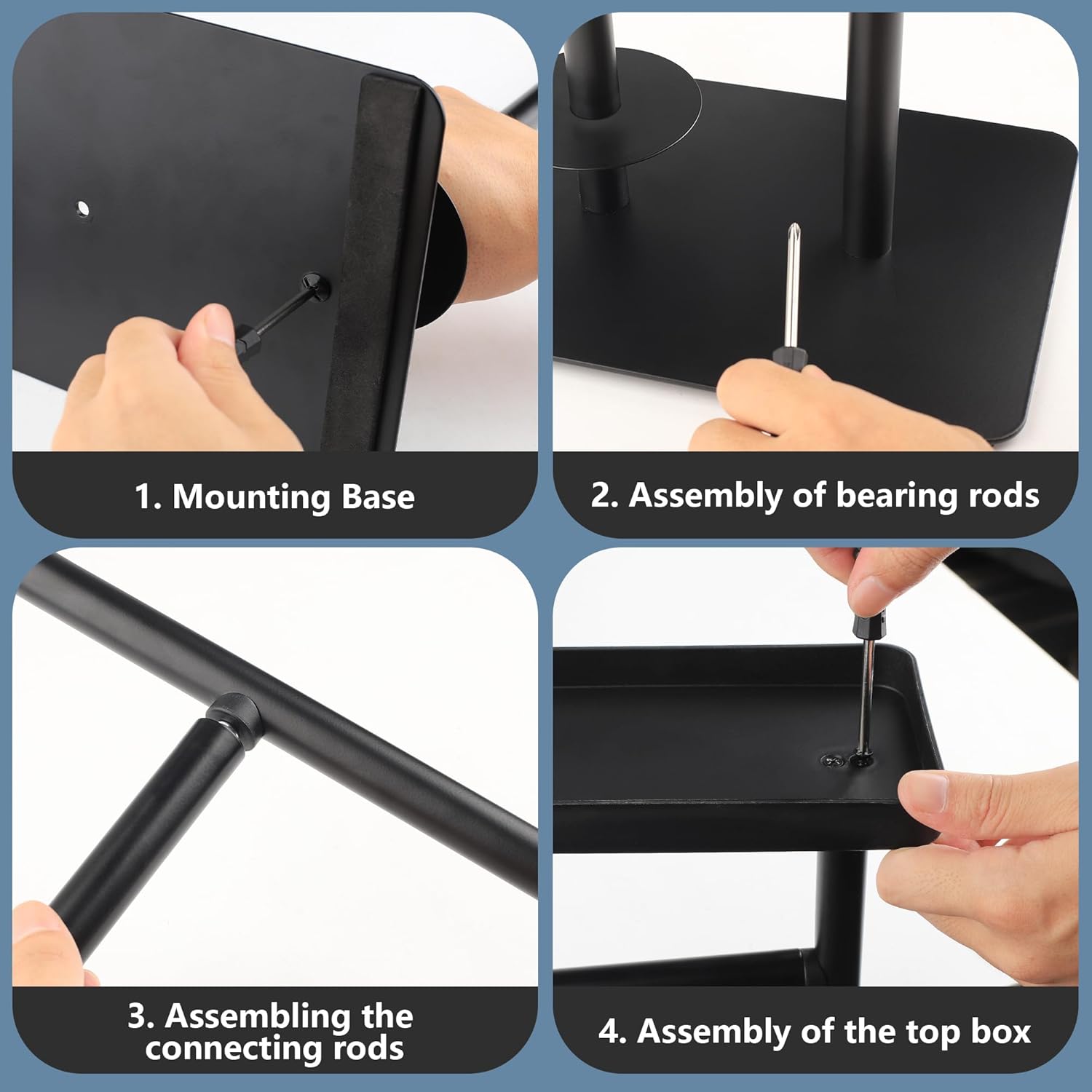 1. Mounting Base

2. Assembly of bearing rods

3. Assembling the connecting rods

4. Assembly of the top box