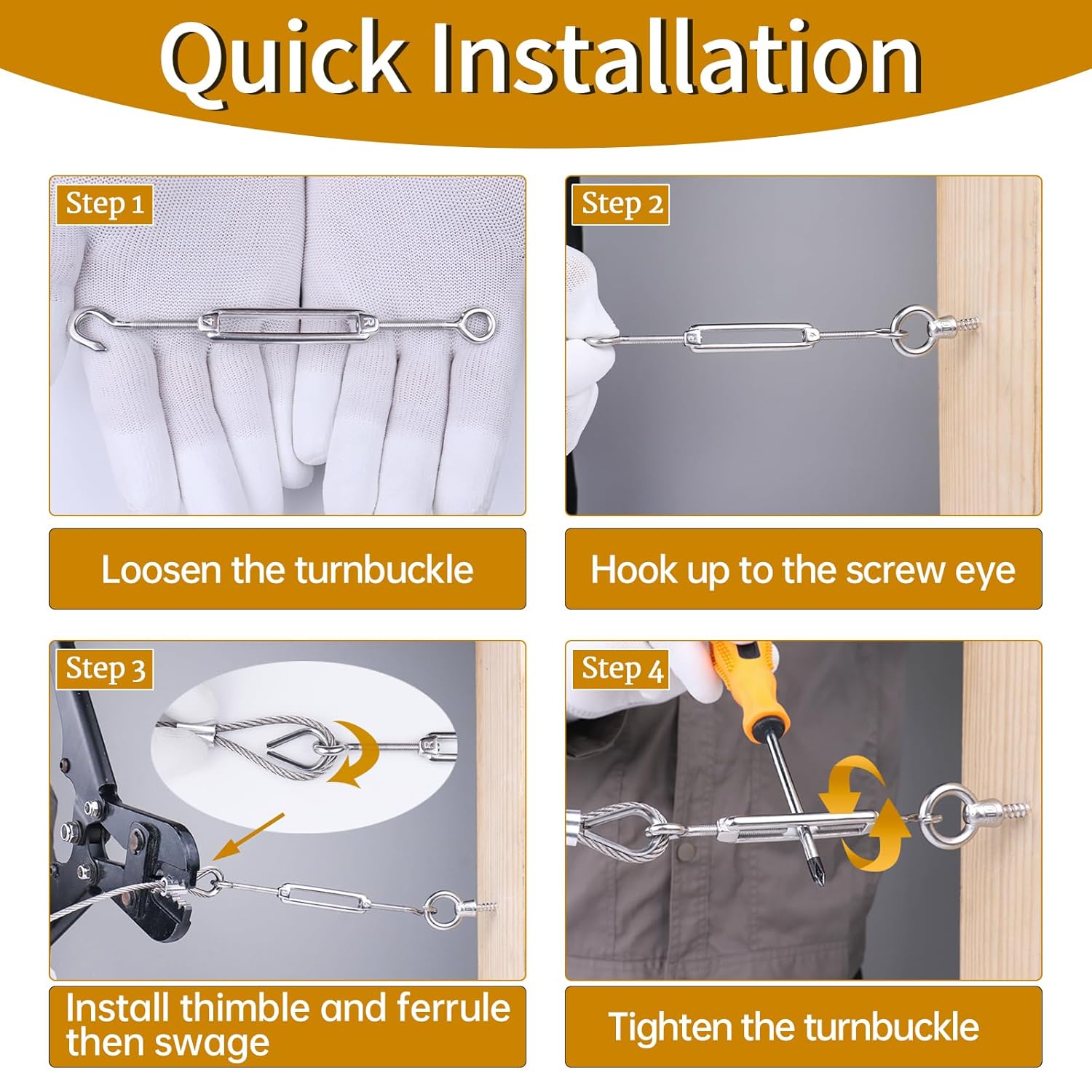 Quick Installation

Step 1

Loosen the turnbuckle

Step 2

Hook up to the screw eye

Step 3

Install thimble and ferrule then swage

Step 4

Tighten the turnbuckle