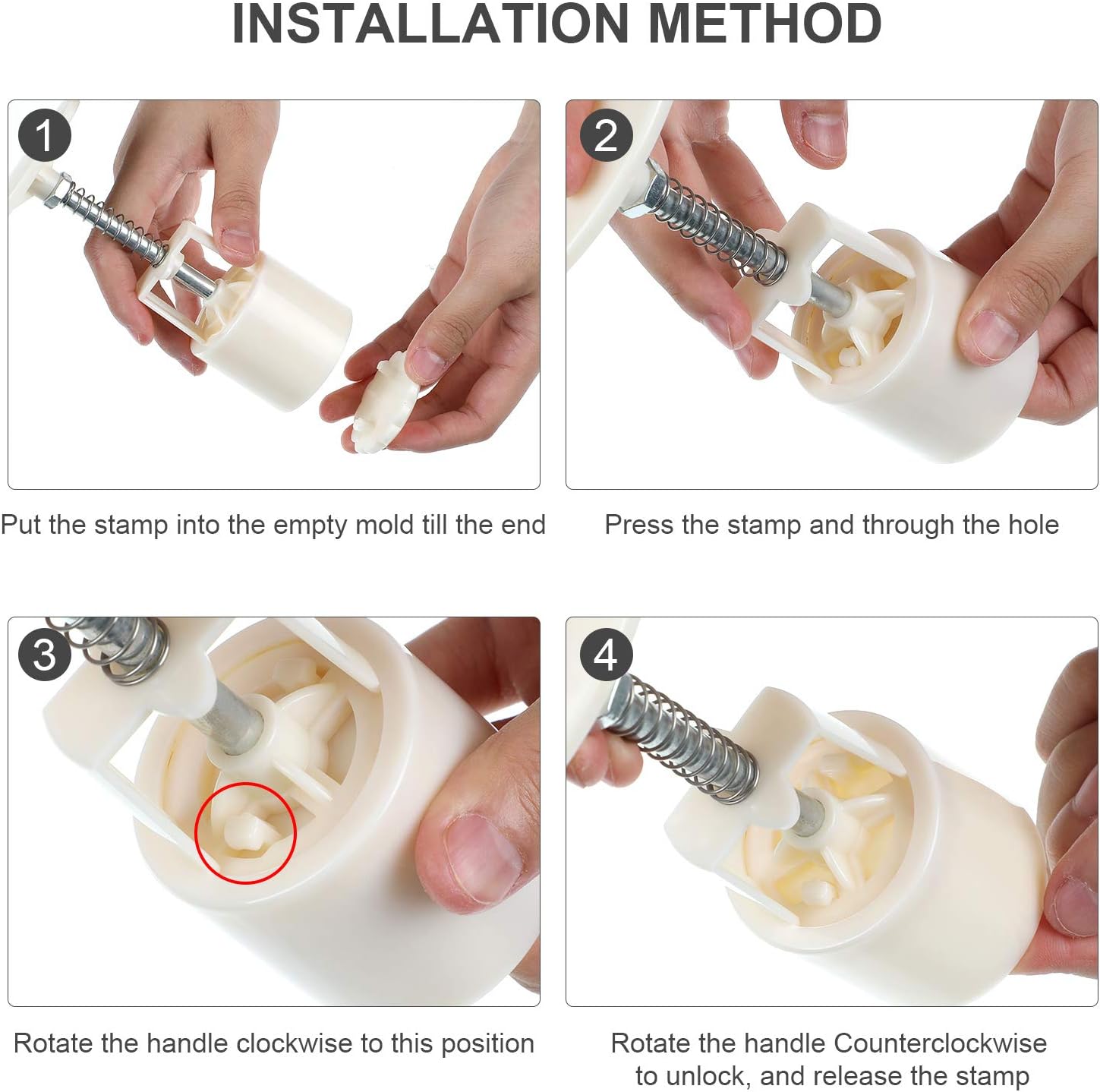 INSTALLATION METHOD

1

Put the stamp into the empty mold till the end

2

Press the stamp and through the hole

3

Rotate the handle clockwise to this position

4

Rotate the handle Counterclockwise to unlock, and release the stamp