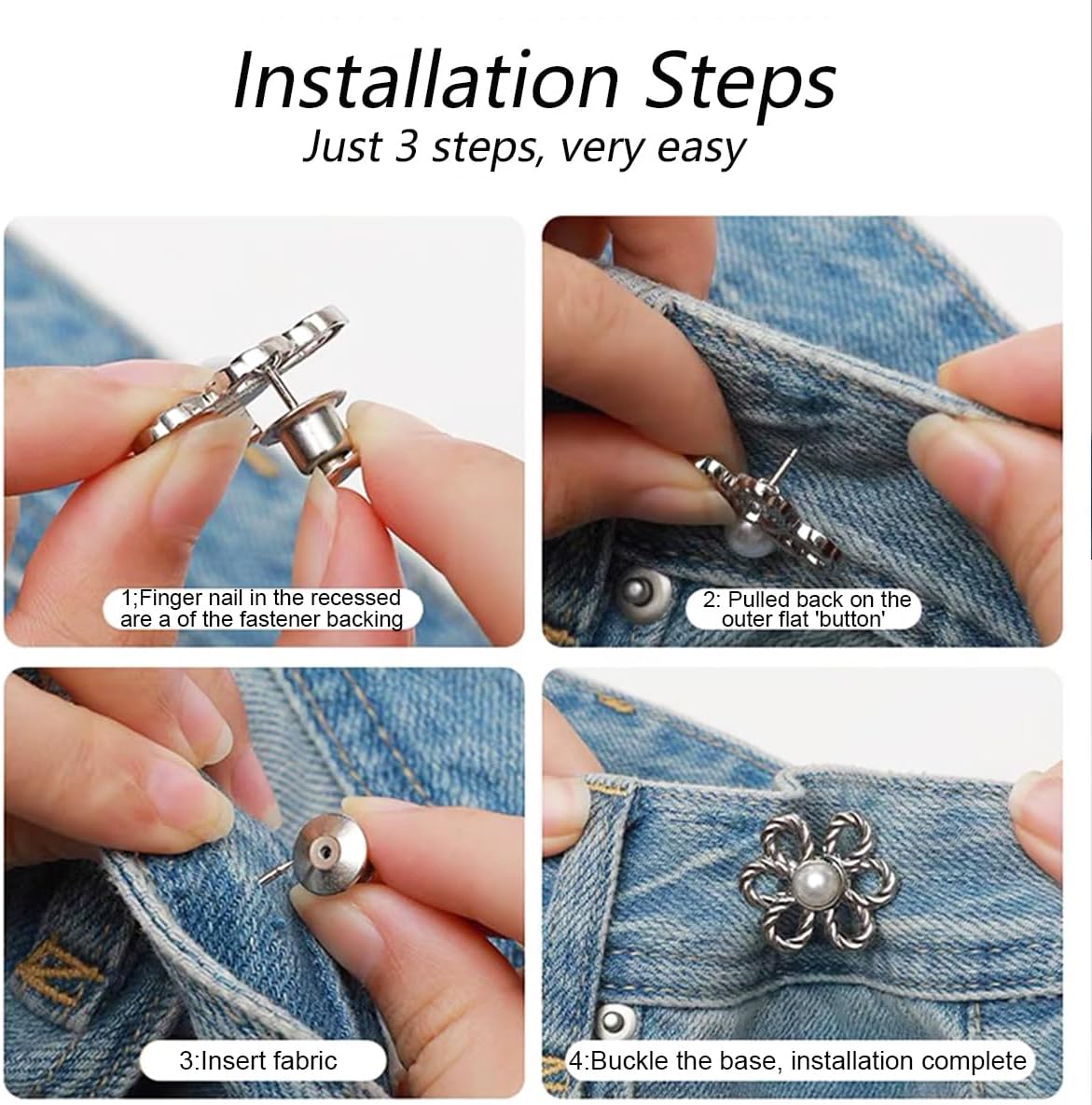 Installation Steps

Just 3 steps, very easy

1;Finger nail in the recessed are a of the fastener backing

2: Pulled back on the outer flat 'button'

3:Insert fabric

4:Buckle the base, installation complete