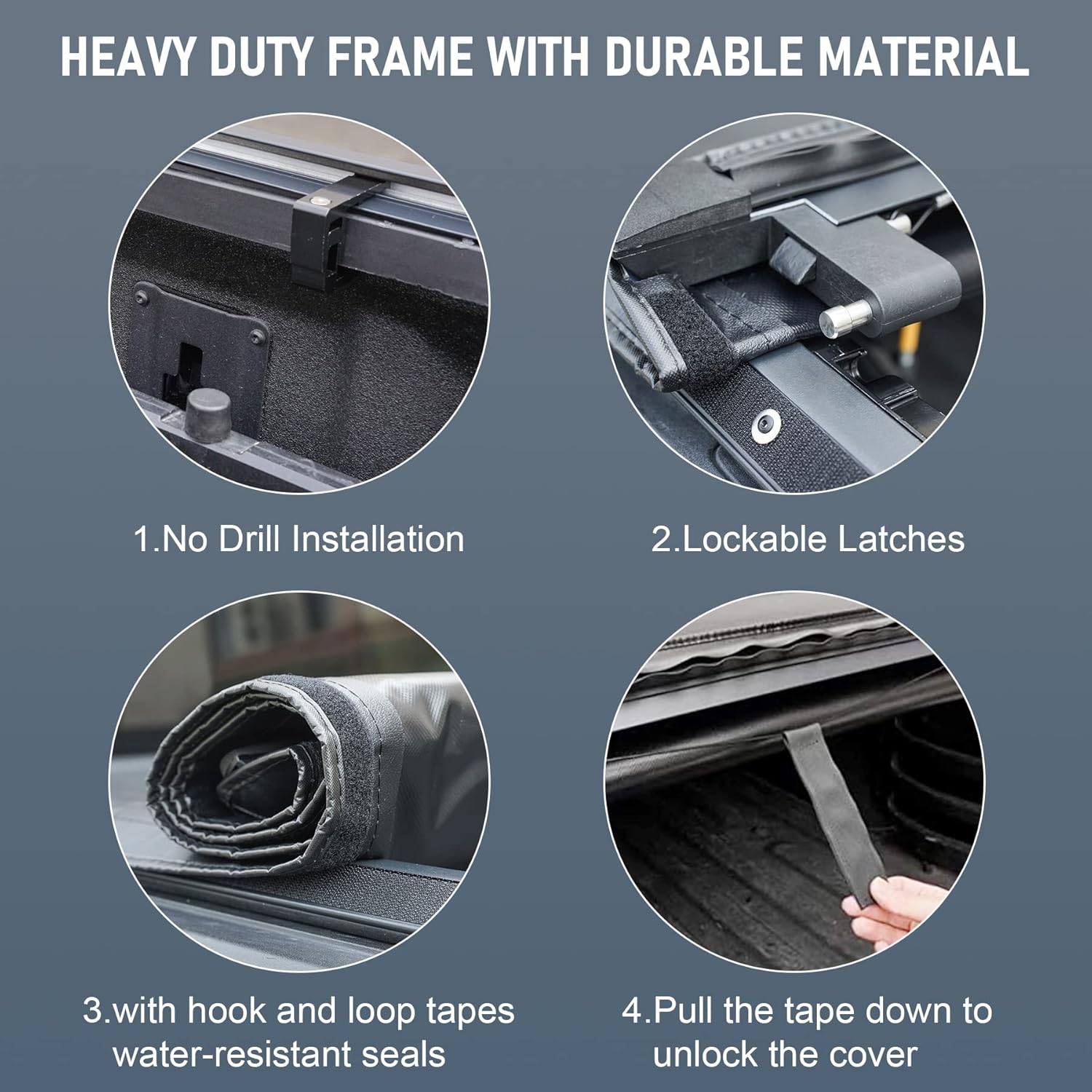 HEAVY DUTY FRAME WITH DURABLE MATERIAL

1.No Drill Installation

2.Lockable Latches

3.with hook and loop tapes water-resistant seals

4.Pull the tape down to unlock the cover