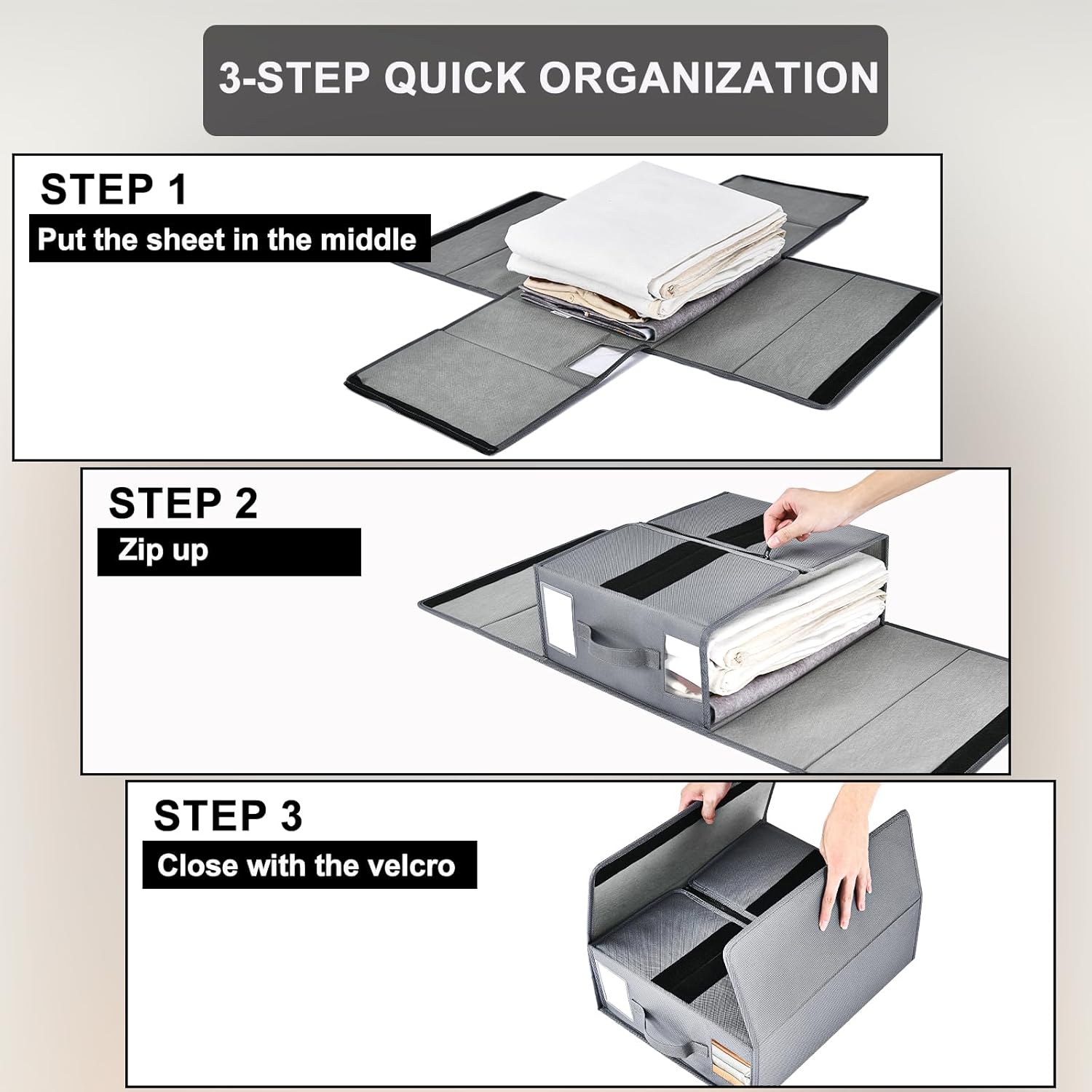 3-STEP QUICK ORGANIZATION

STEP 1

Put the sheet in the middle

STEP 2

Zip up

STEP 3

Close with the velcro