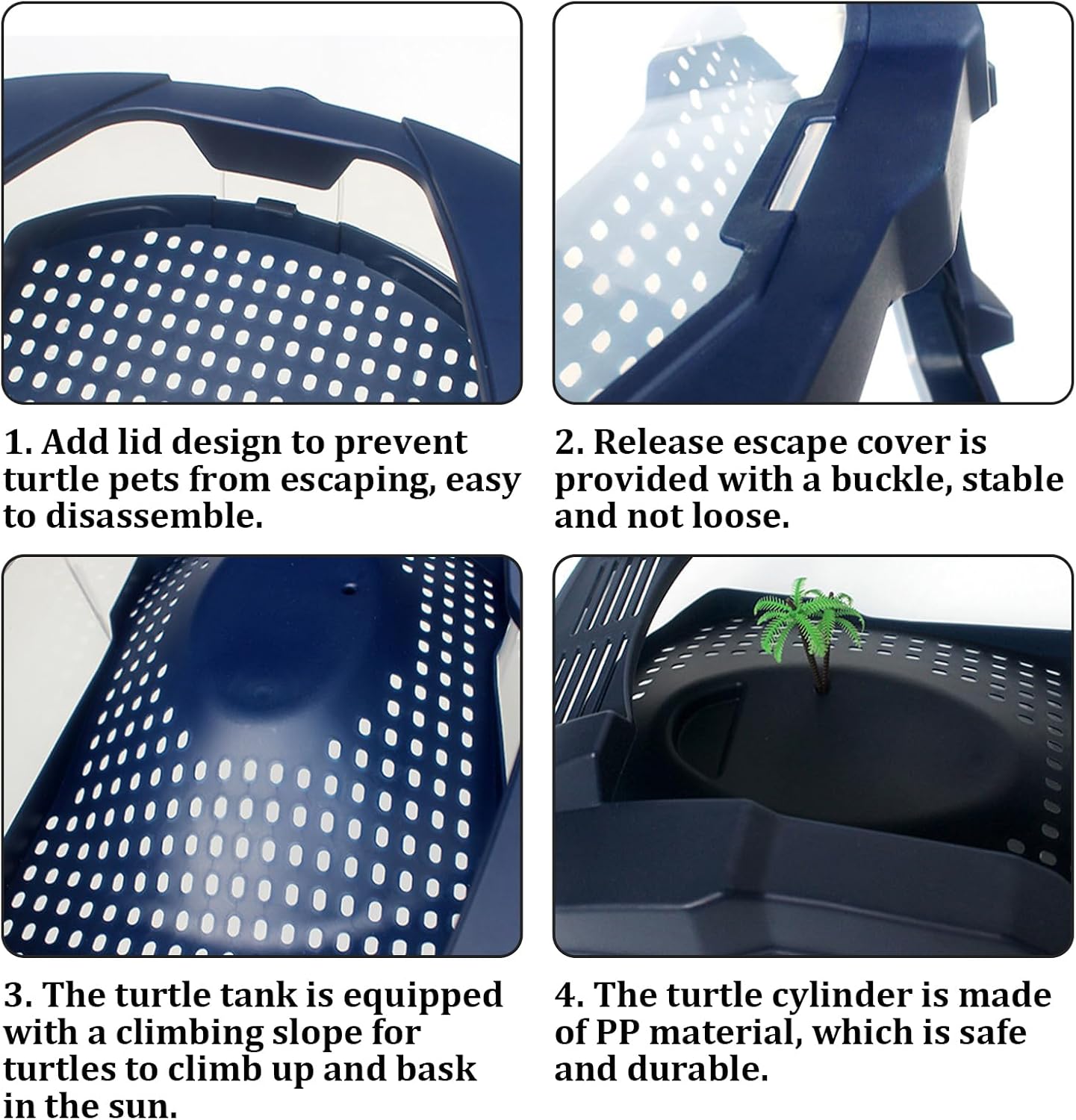 1. Add lid design to prevent turtle pets from escaping, easy to disassemble.

2. Release escape cover is provided with a buckle, stable and not loose.

3. The turtle tank is equipped with a climbing slope for turtles to climb up and bask in the sun.

4. The turtle cylinder is made of PP material, which is safe and durable.