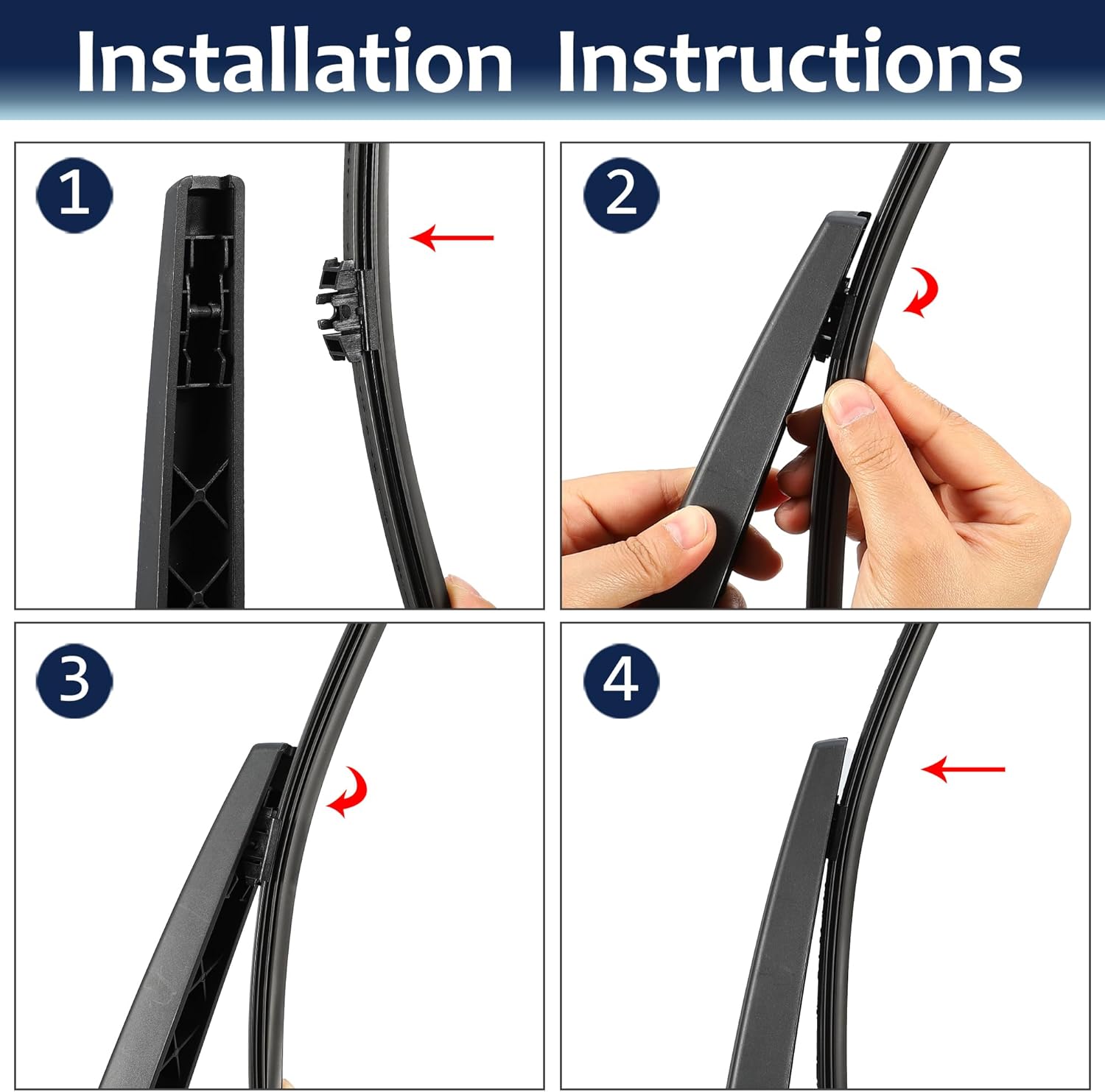 Installation Instructions

1

2

3

4