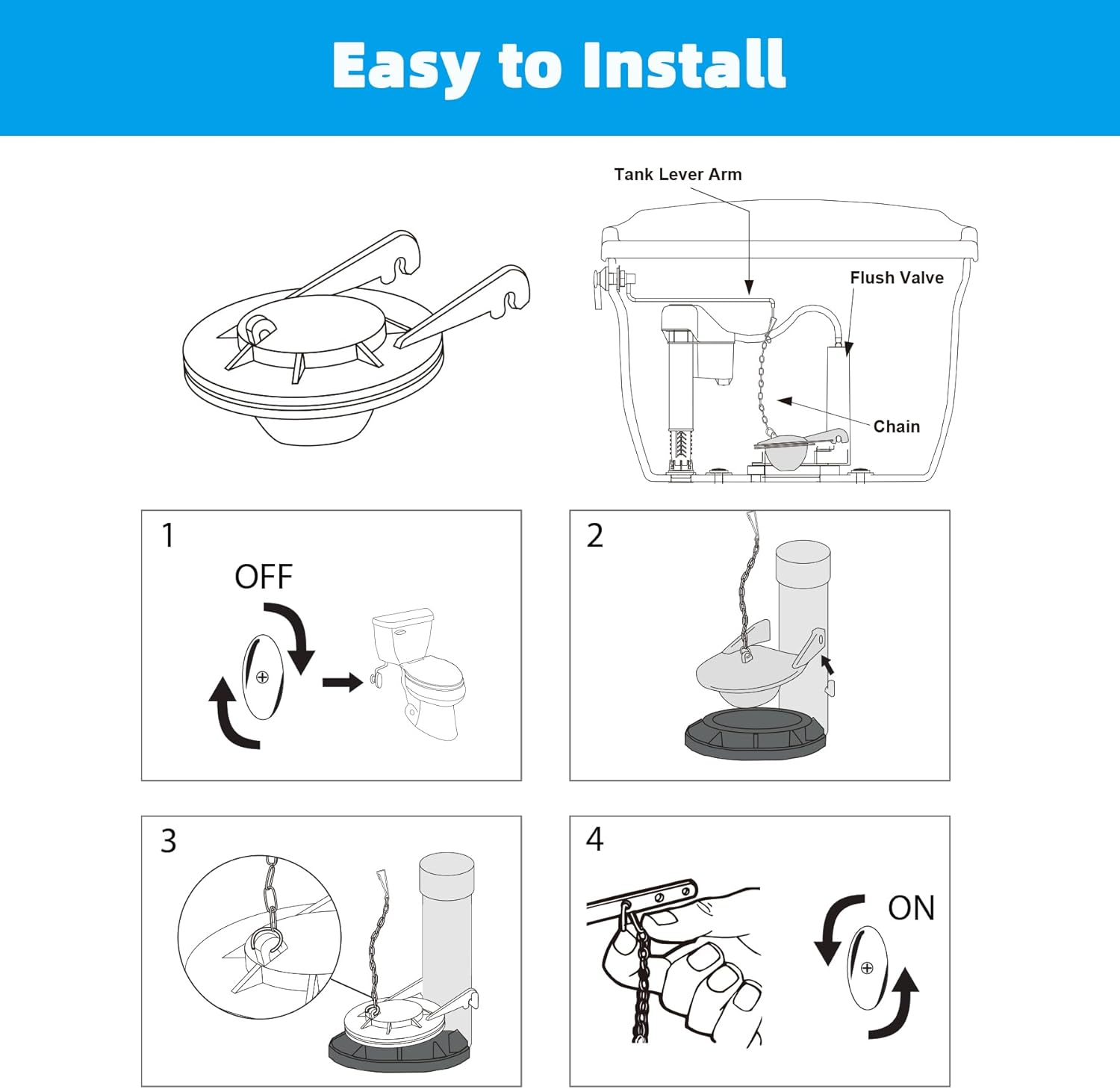 Easy to Install

Tank Lever Arm

Flush Valve

Chain

1

OFF

2

3

4

ON