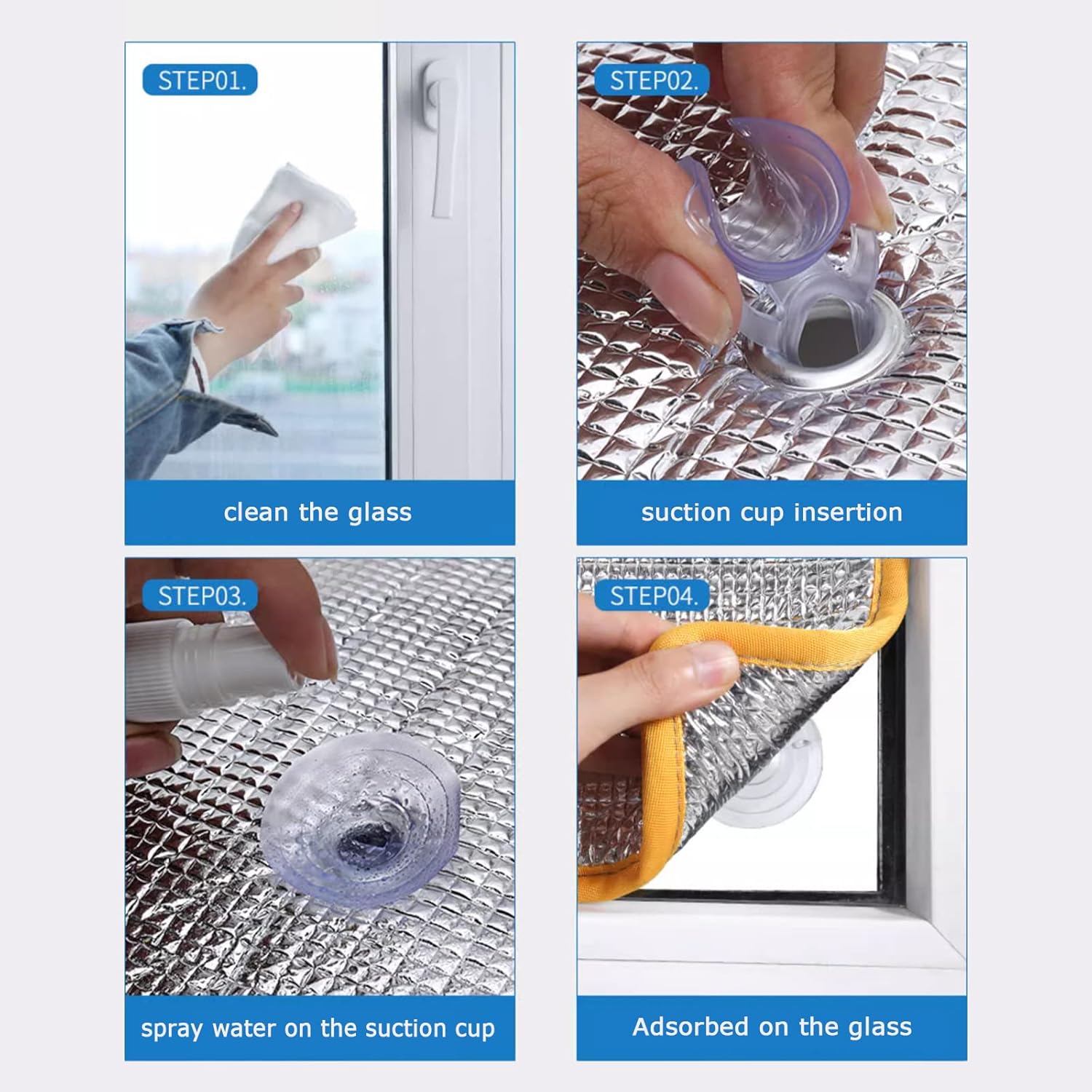 STEP01.

clean the glass

STEP02.

suction cup insertion

STEP03.

spray water on the suction cup

STEP04.

Adsorbed on the glass