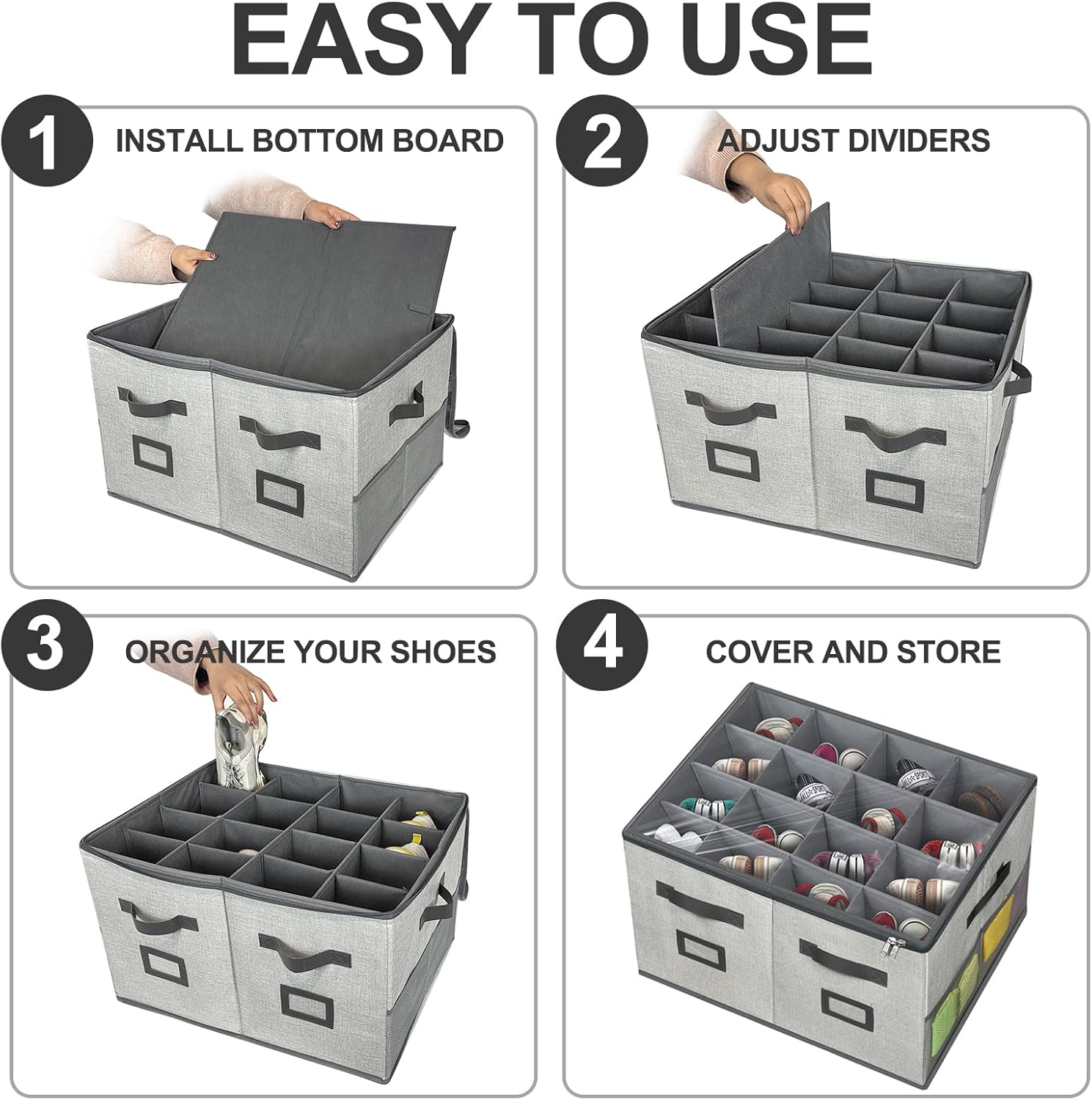 EASY TO USE

1 INSTALL BOTTOM BOARD

2 ADJUST DIVIDERS

3 ORGANIZE YOUR SHOES

4 COVER AND STORE