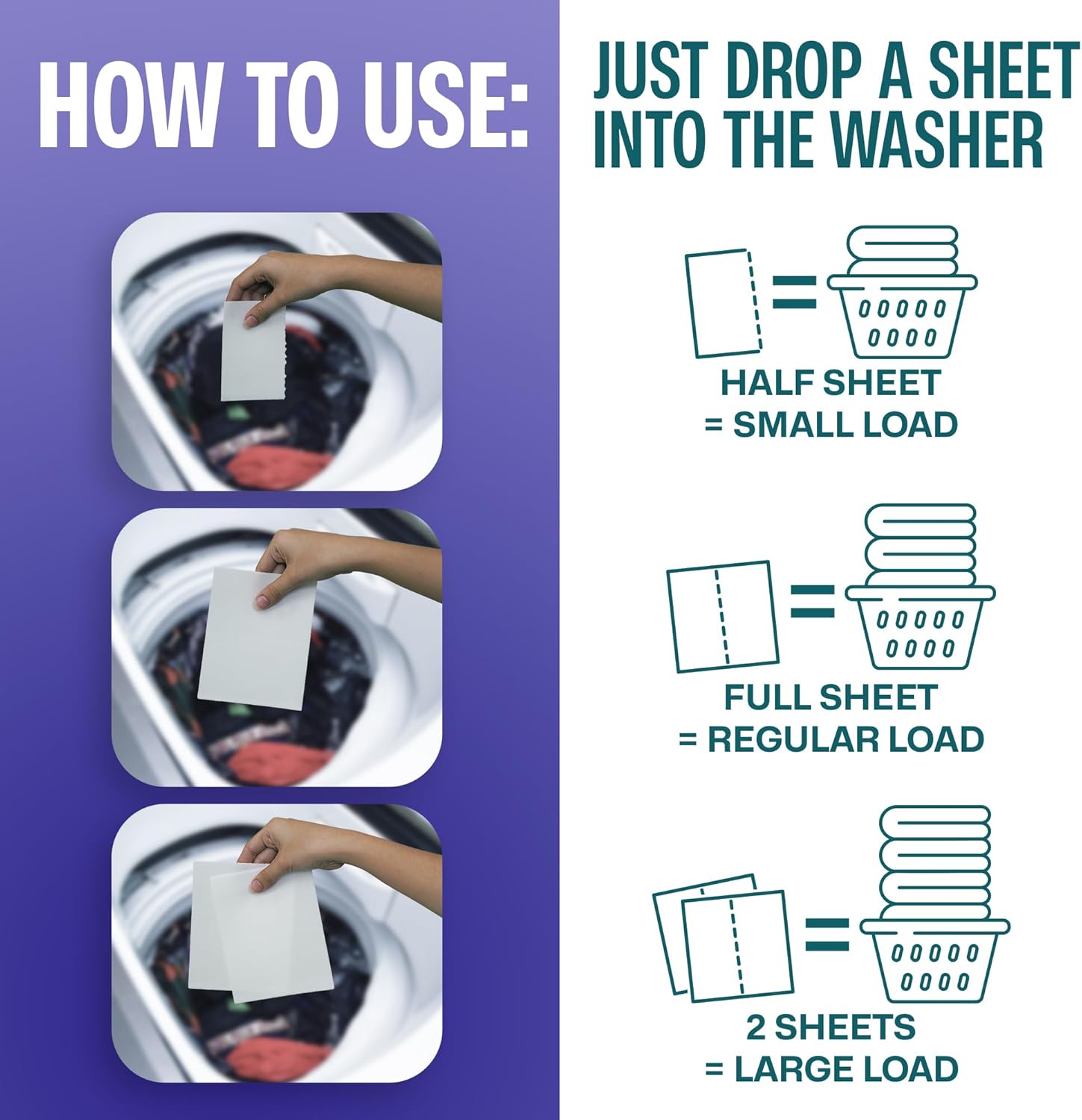 HOW TO USE:

JUST DROP A SHEET INTO THE WASHER

HALF SHEET
= SMALL LOAD

FULL SHEET
= REGULAR LOAD

2 SHEETS
= LARGE LOAD