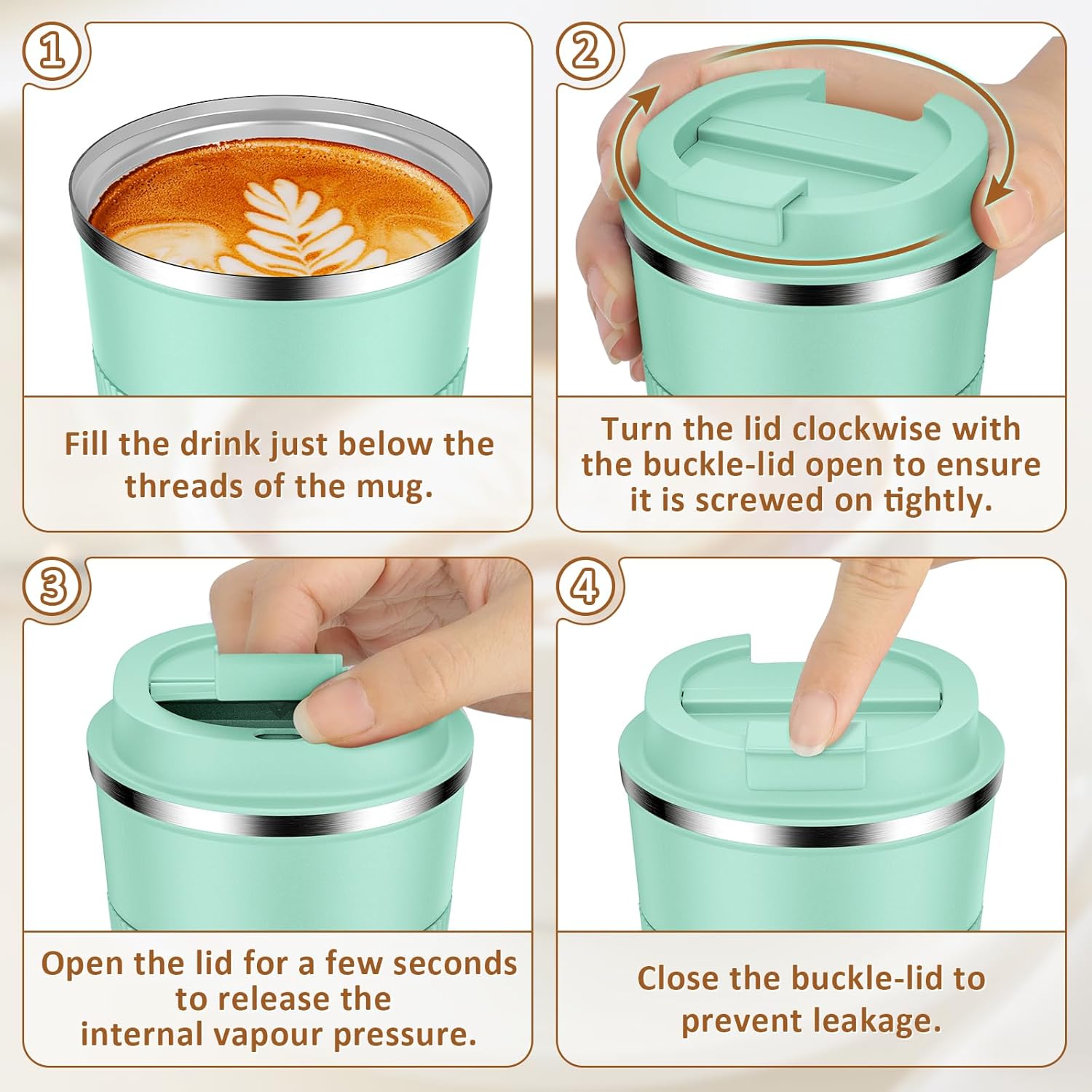 ①

Fill the drink just below the threads of the mug.

②

Turn the lid clockwise with the buckle-lid open to ensure it is screwed on tightly.

③

Open the lid for a few seconds to release the internal vapour pressure.

④

Close the buckle-lid to prevent leakage.