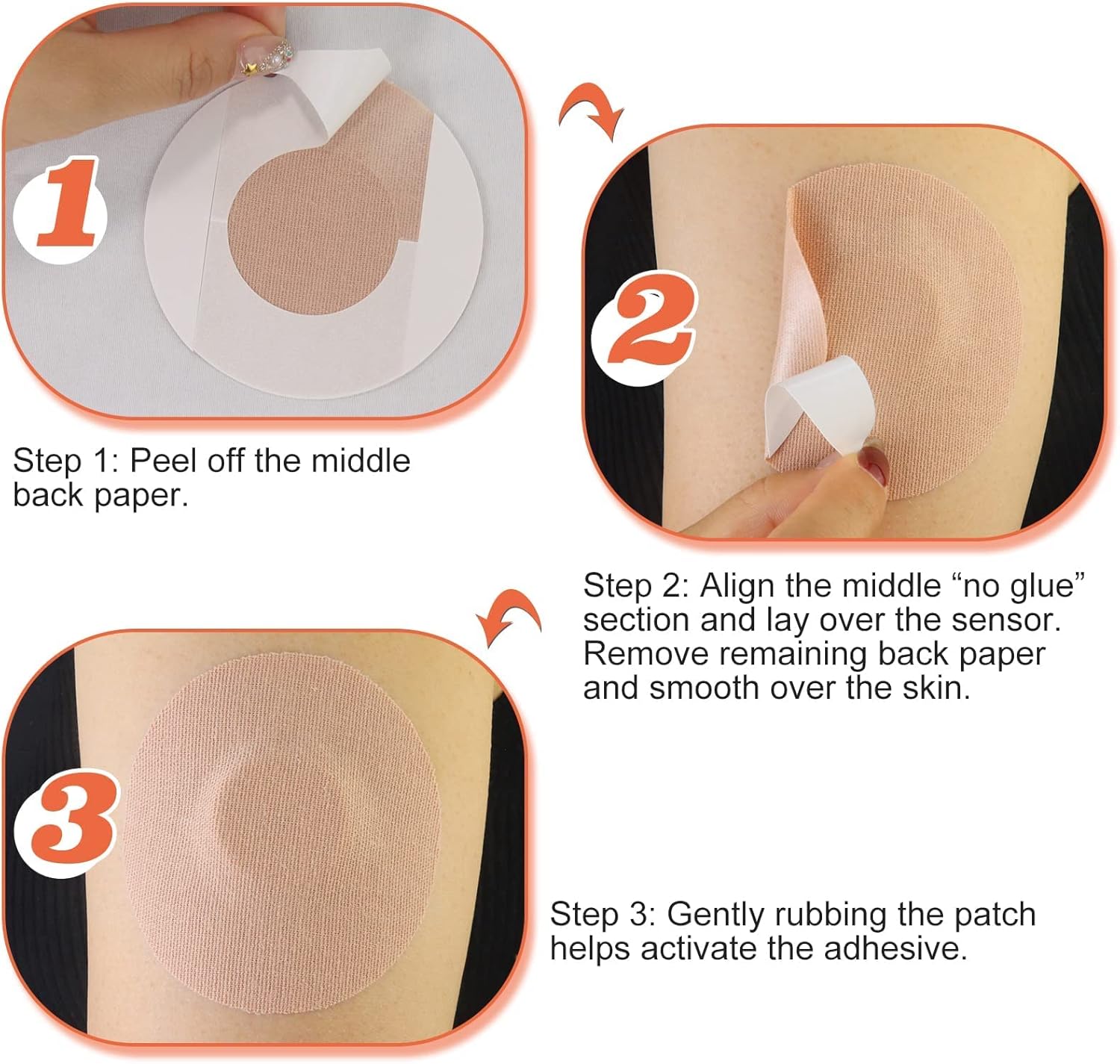 1

Step 1: Peel off the middle back paper.

2

Step 2: Align the middle “no glue” section and lay over the sensor. Remove remaining back paper and smooth over the skin.

3

Step 3: Gently rubbing the patch helps activate the adhesive.