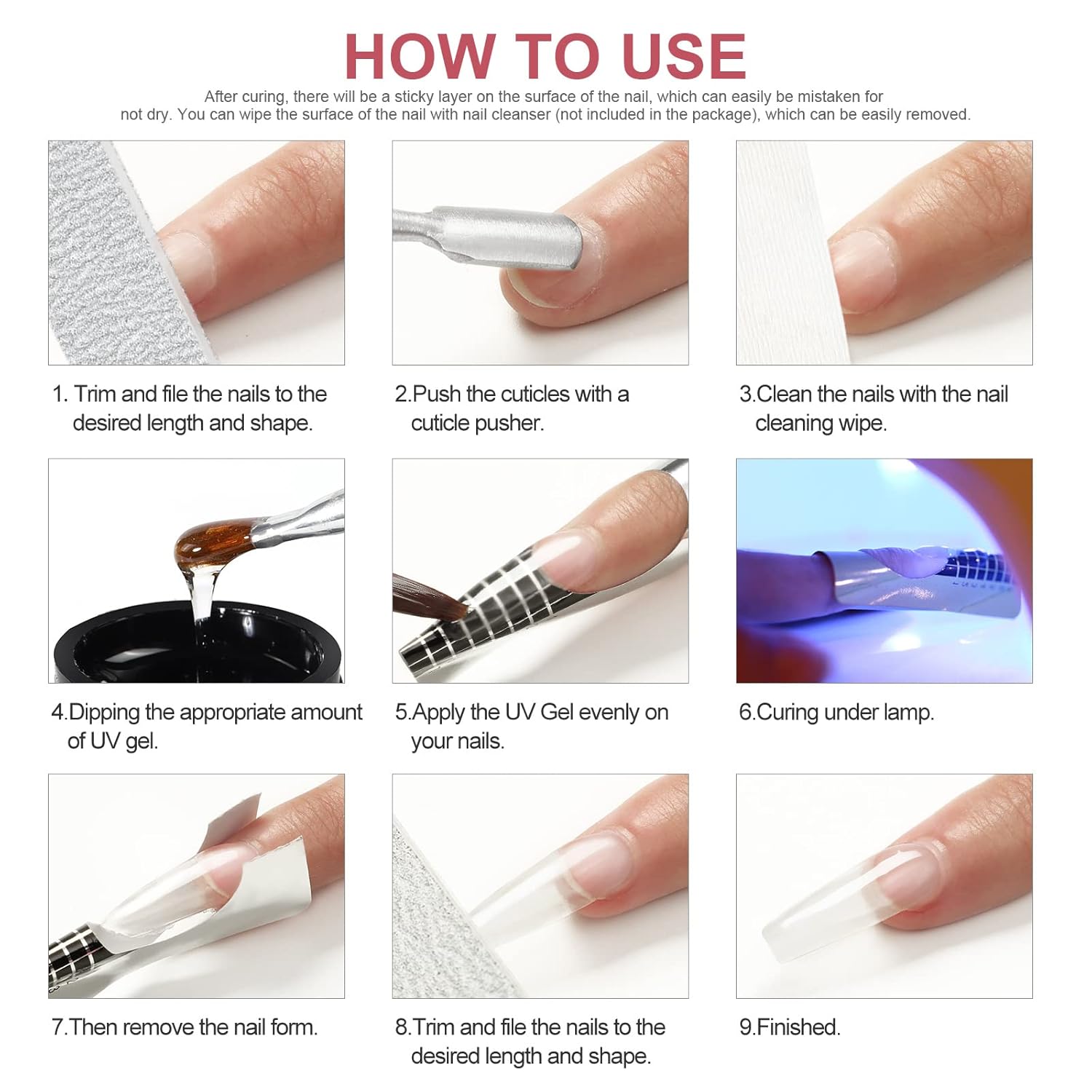 HOW TO USE

After curing, there will be a sticky layer on the surface of the nail, which can easily be mistaken for not dry. You can wipe the surface of the nail with nail cleanser (not included in the package), which can be easily removed.

1. Trim and file the nails to the desired length and shape.

2.Push the cuticles with a cuticle pusher.

3.Clean the nails with the nail cleaning wipe.

4.Dipping the appropriate amount of UV gel.

5.Apply the UV Gel evenly on your nails.

6.Curing under lamp.

7.Then remove the nail form.

8.Trim and file the nails to the desired length and shape.

9.Finished.