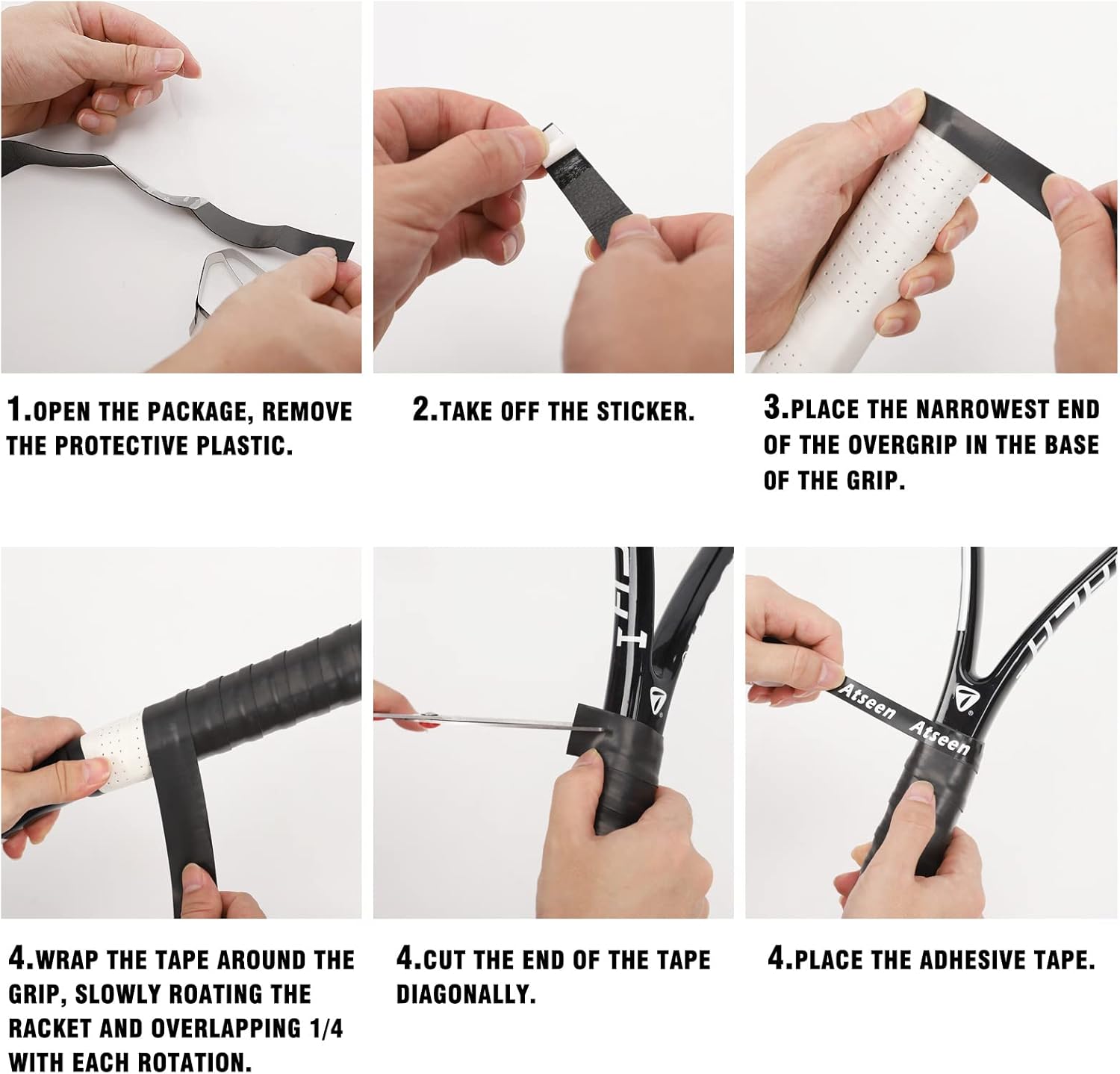 1.OPEN THE PACKAGE, REMOVE THE PROTECTIVE PLASTIC.

2.TAKE OFF THE STICKER.

3.PLACE THE NARROWEST END OF THE OVERGRIP IN THE BASE OF THE GRIP.

4.WRAP THE TAPE AROUND THE GRIP, SLOWLY ROATING THE RACKET AND OVERLAPPING 1/4 WITH EACH ROTATION.

4.CUT THE END OF THE TAPE DIAGONALLY.

Atseen Atseen

4.PLACE THE ADHESIVE TAPE.