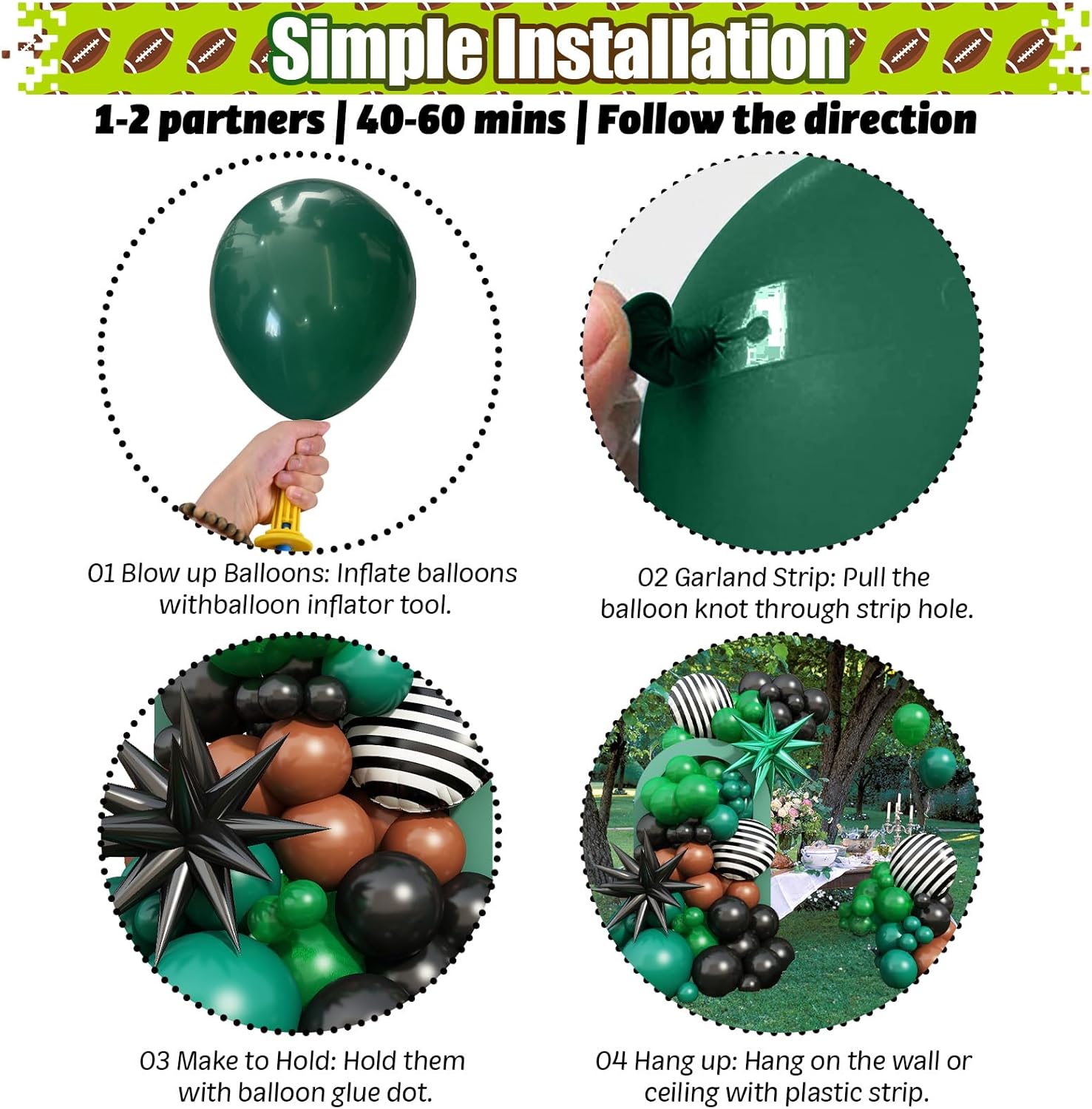 Simple Installation

1-2 partners | 40-60 mins | Follow the direction

01 Blow up Balloons: Inflate balloons withballoon inflator tool.

02 Garland Strip: Pull the balloon knot through strip hole.

03 Make to Hold: Hold them with balloon glue dot.

04 Hang up: Hang on the wall or ceiling with plastic strip.