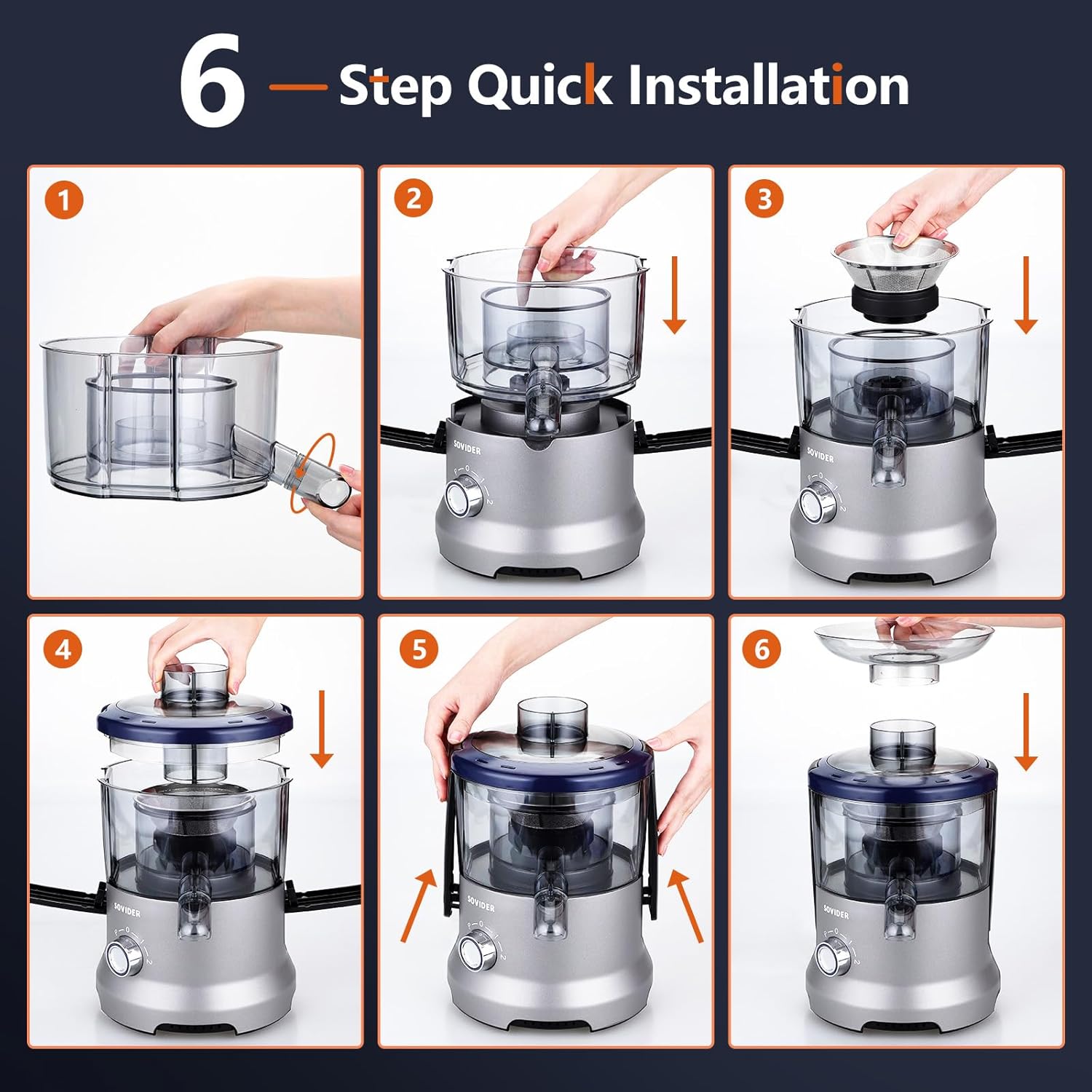 6 — Step Quick Installation

1

2

SOVIDER

P 0 1 2

3

SOVIDER

P 0 1 2

4

SOVIDER

P 0 1 2

5

SOVIDER

P 0 1 2

6

SOVIDER

P 0 1 2