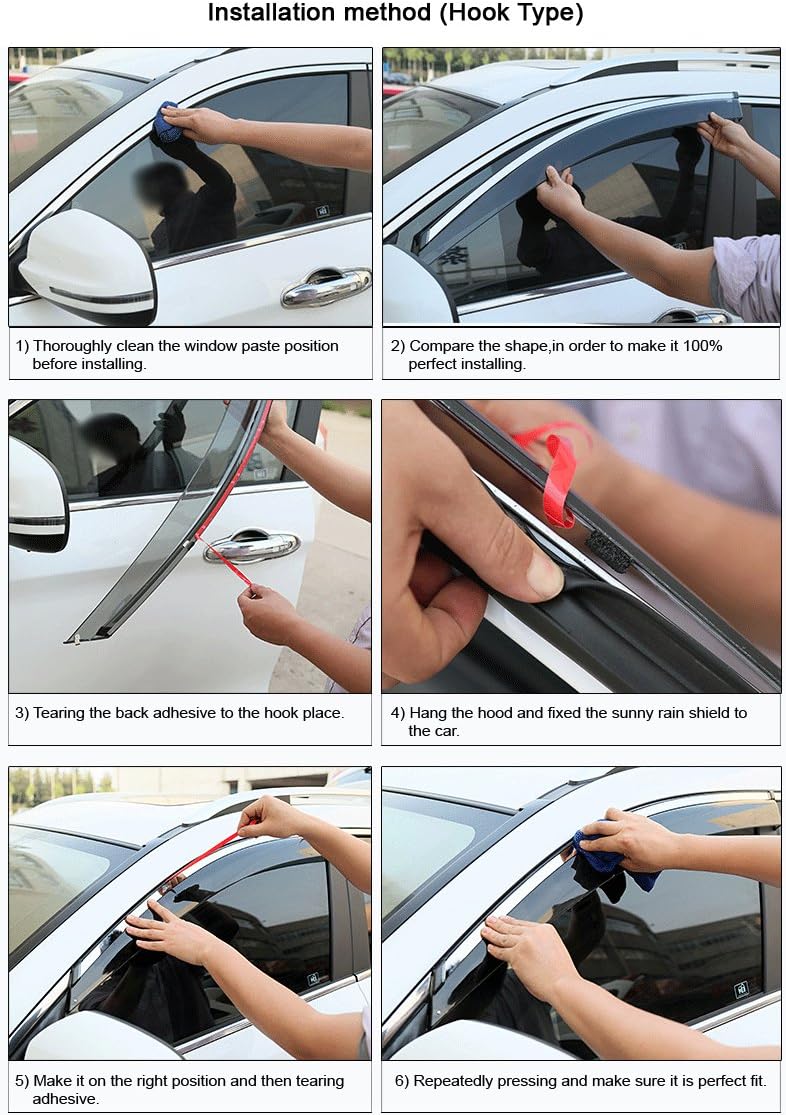 Installation method (Hook Type)

1) Thoroughly clean the window paste position before installing.

2) Compare the shape,in order to make it 100% perfect installing.

3) Tearing the back adhesive to the hook place.

4) Hang the hood and fixed the sunny rain shield to the car.

5) Make it on the right position and then tearing adhesive.

6) Repeatedly pressing and make sure it is perfect fit.