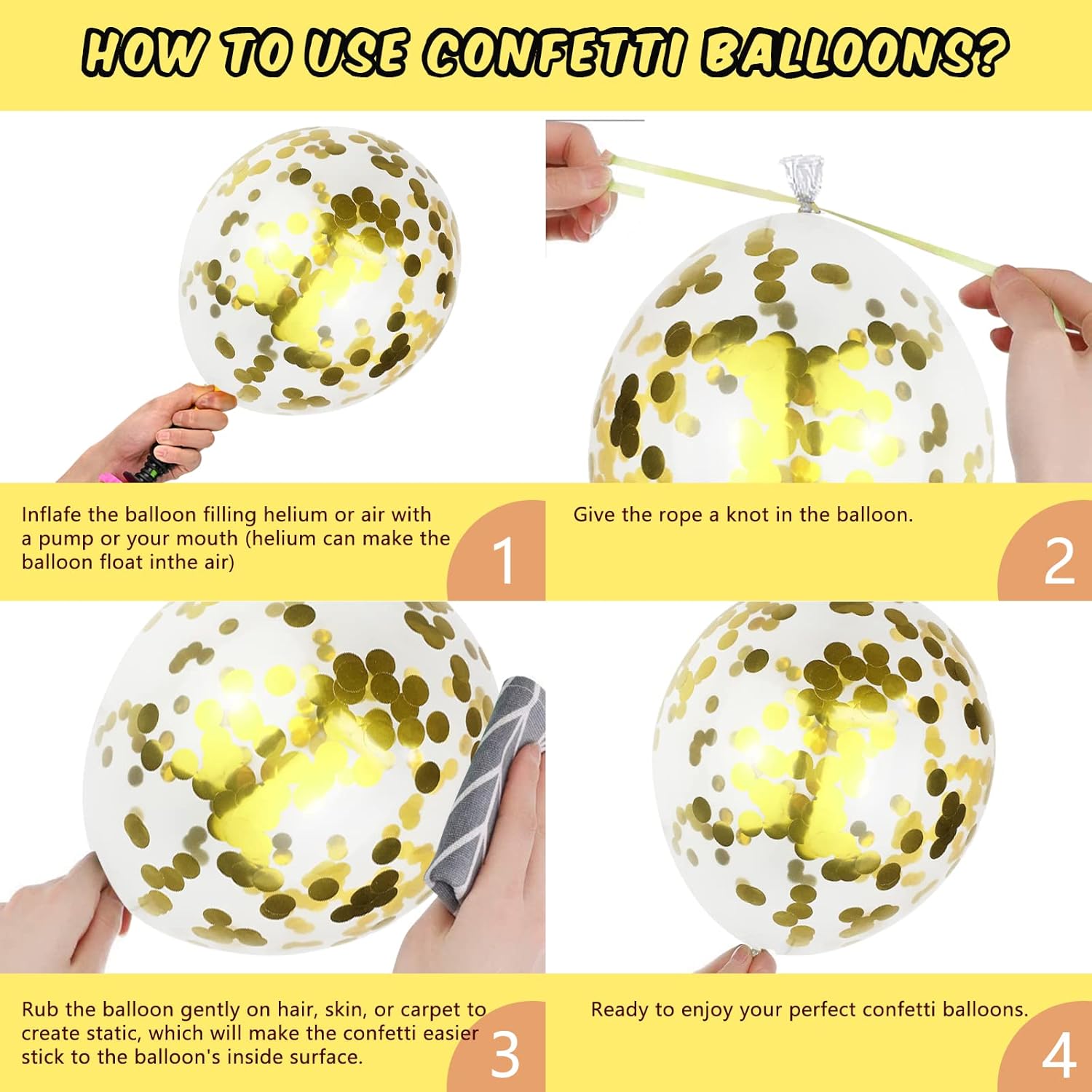 HOW TO USE CONFETTI BALLOONS?

Inflafe the balloon filling helium or air with a pump or your mouth (helium can make the balloon float inthe air)

1

Give the rope a knot in the balloon.

2

Rub the balloon gently on hair, skin, or carpet to create static, which will make the confetti easier stick to the balloon's inside surface.

3

Ready to enjoy your perfect confetti balloons.

4