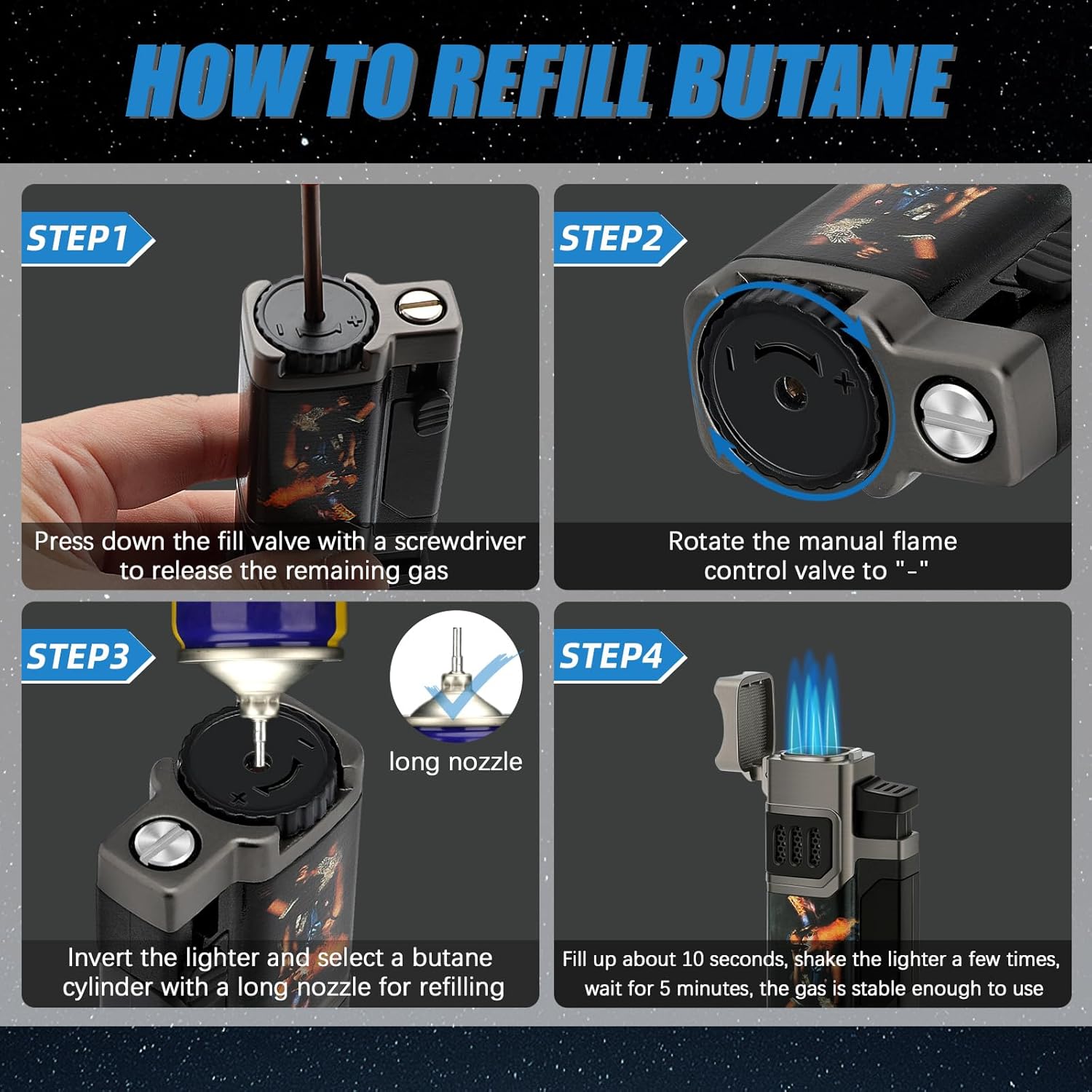 HOW TO REFILL BUTANE

STEP1

Press down the fill valve with a screwdriver to release the remaining gas

STEP2

Rotate the manual flame control valve to "-"

STEP3

long nozzle

Invert the lighter and select a butane cylinder with a long nozzle for refilling

STEP4

Fill up about 10 seconds, shake the lighter a few times, wait for 5 minutes, the gas is stable enough to use