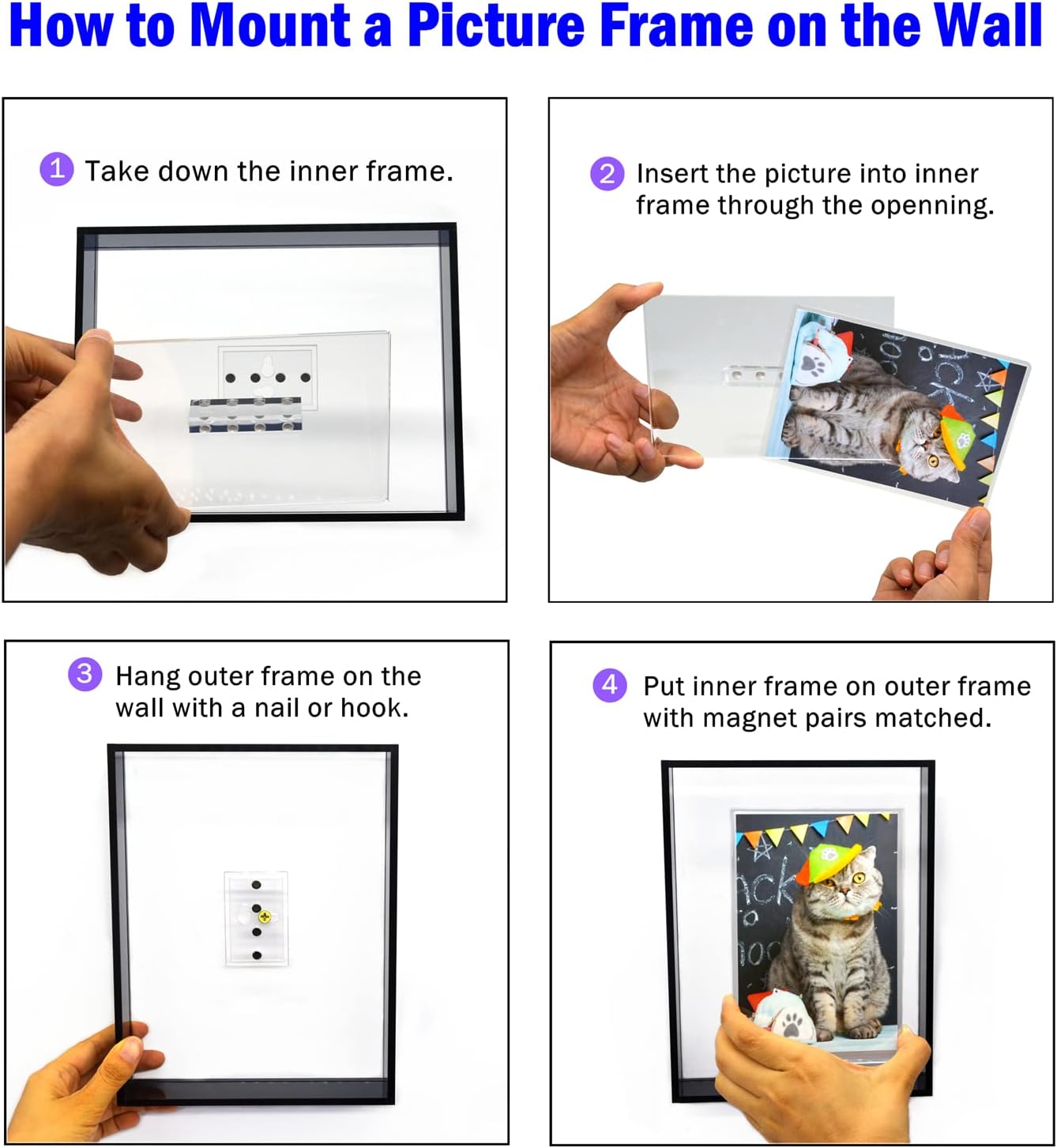 How to Mount a Picture Frame on the Wall

1 Take down the inner frame.

2 Insert the picture into inner frame through the openning.

3 Hang outer frame on the wall with a nail or hook.

4 Put inner frame on outer frame with magnet pairs matched.