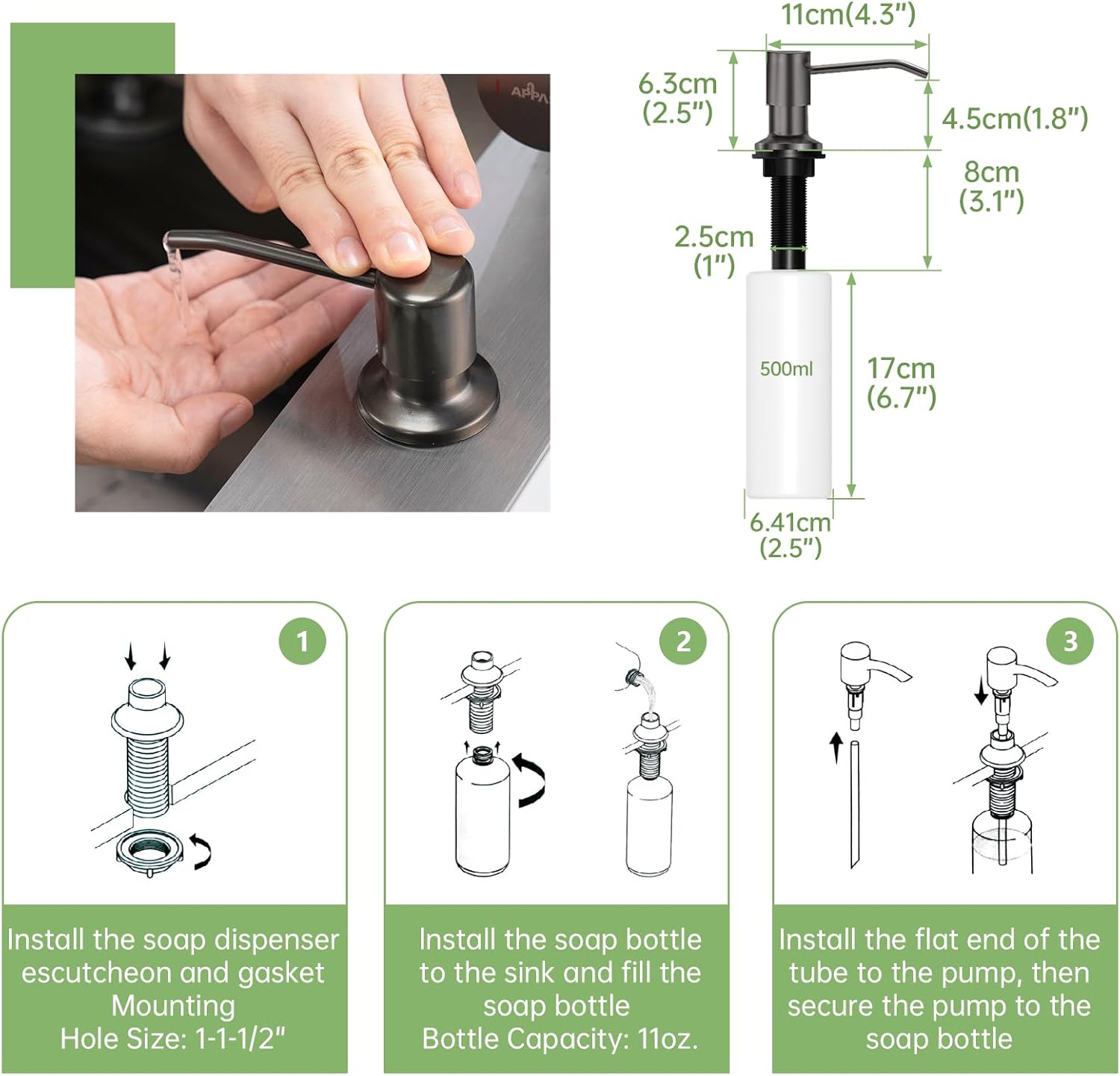 APPA

11cm(4.3")

6.3cm (2.5")

4.5cm(1.8")

8cm (3.1")

2.5cm (1")

500ml

17cm (6.7")

6.41cm (2.5")

1

Install the soap dispenser escutcheon and gasket Mounting Hole Size: 1-1-1/2"

2

Install the soap bottle to the sink and fill the soap bottle Bottle Capacity: 11oz.

3

Install the flat end of the tube to the pump, then secure the pump to the soap bottle