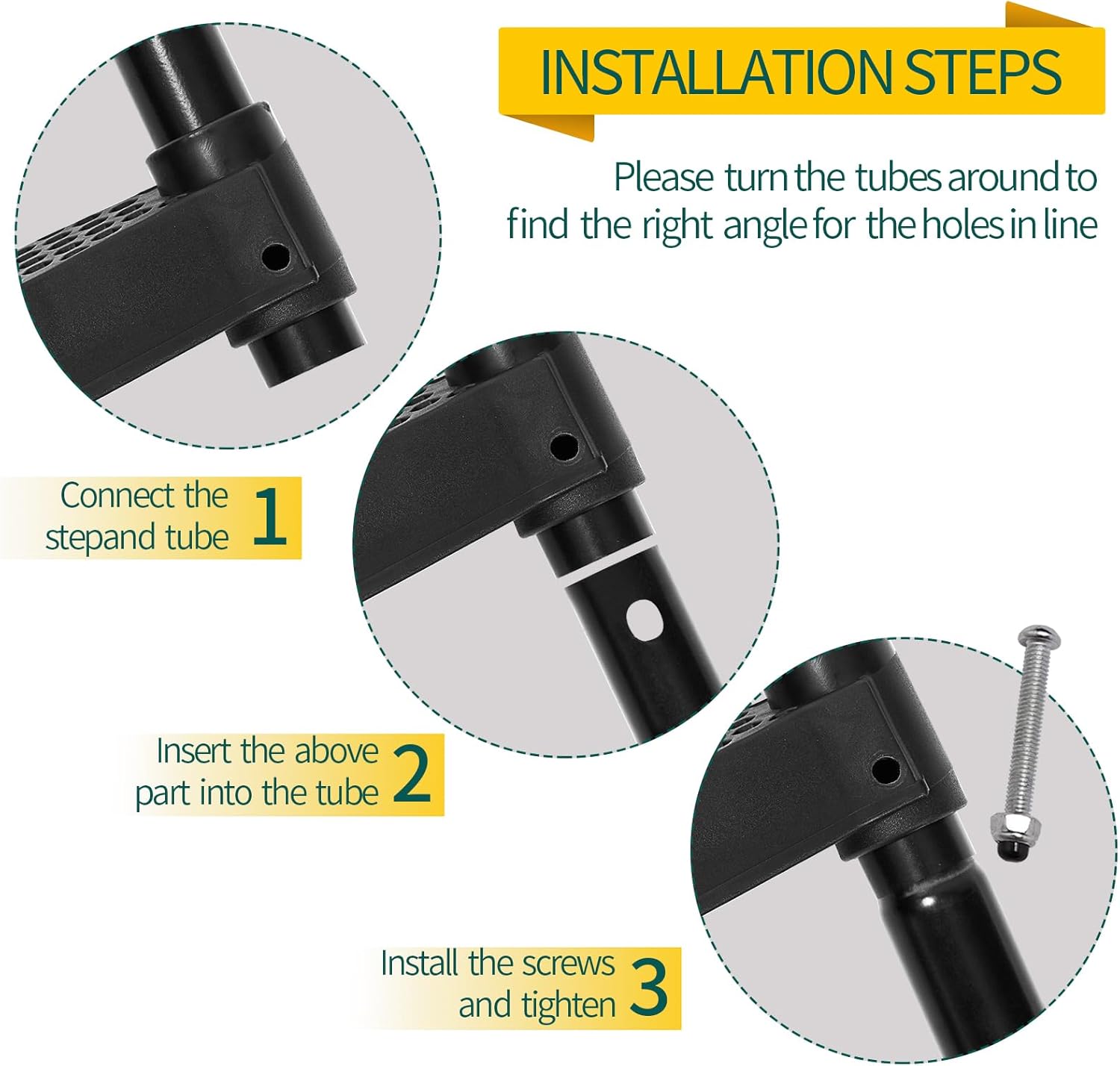 INSTALLATION STEPS

Please turn the tubes around to find the right angle for the holes in line

Connect the stepand tube 1

Insert the above part into the tube 2

Install the screws and tighten 3