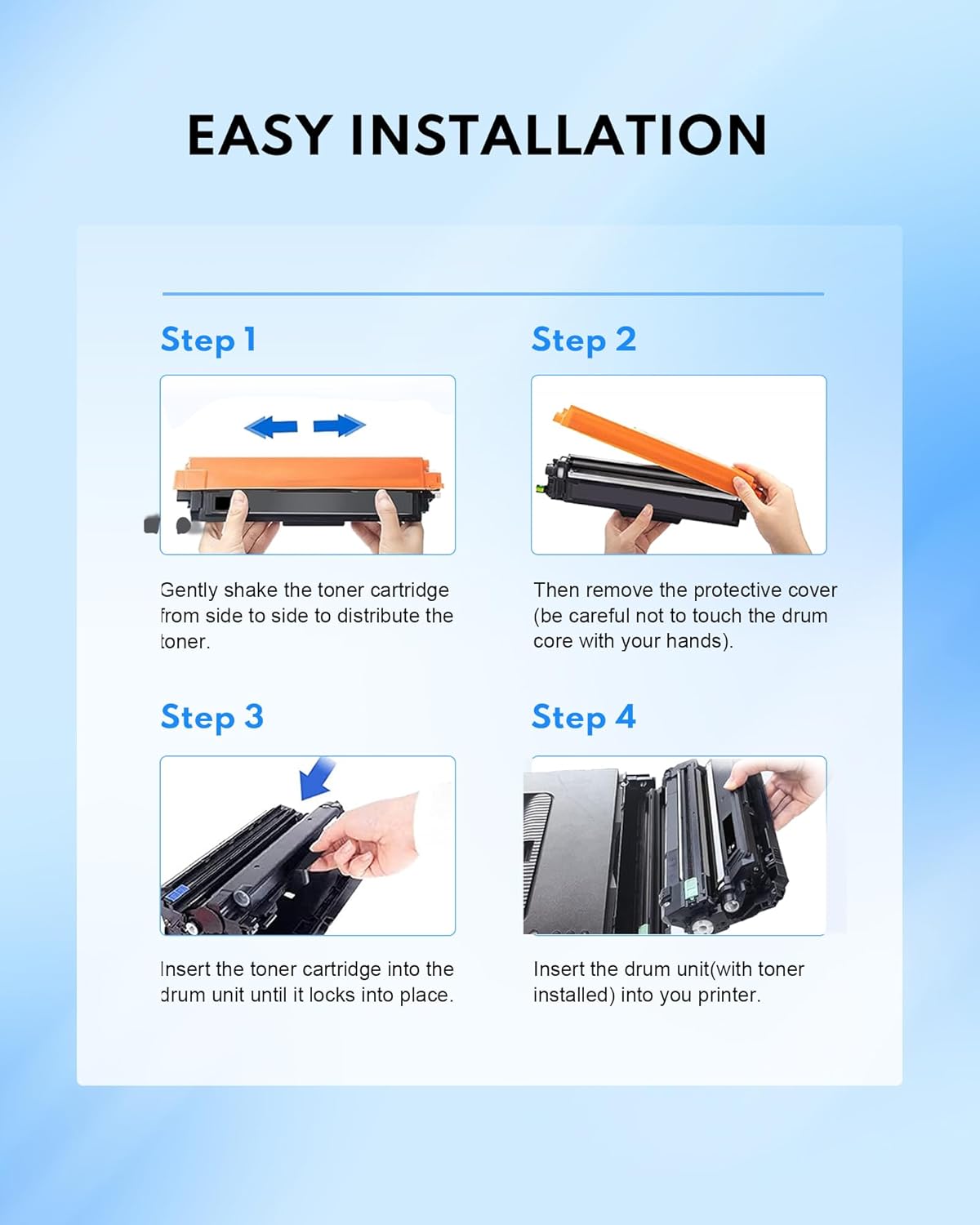 EASY INSTALLATION

Step 1

Gently shake the toner cartridge from side to side to distribute the toner.

Step 2

Then remove the protective cover (be careful not to touch the drum core with your hands).

Step 3

Insert the toner cartridge into the drum unit until it locks into place.

Step 4

Insert the drum unit(with toner installed) into you printer.