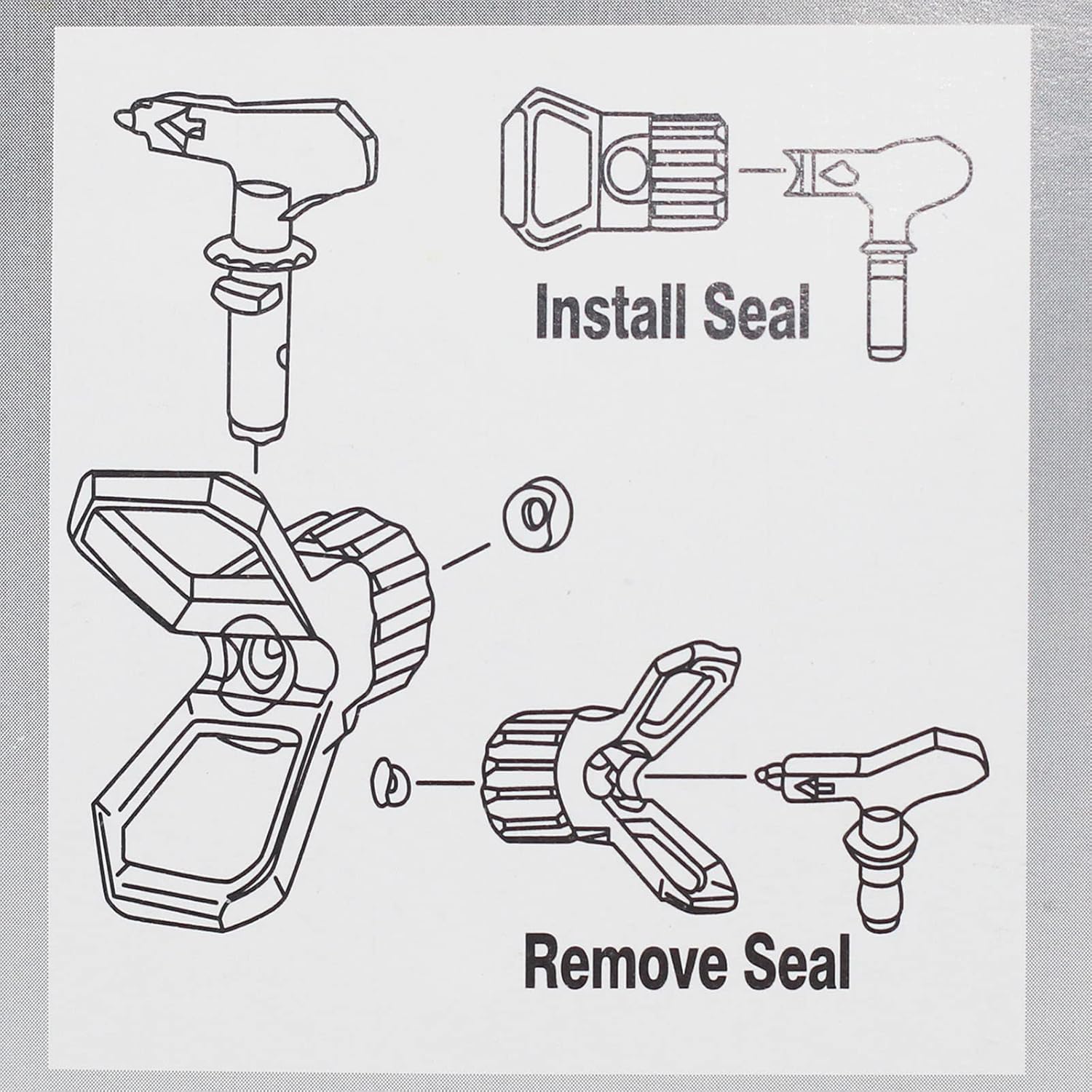 Install Seal

Remove Seal