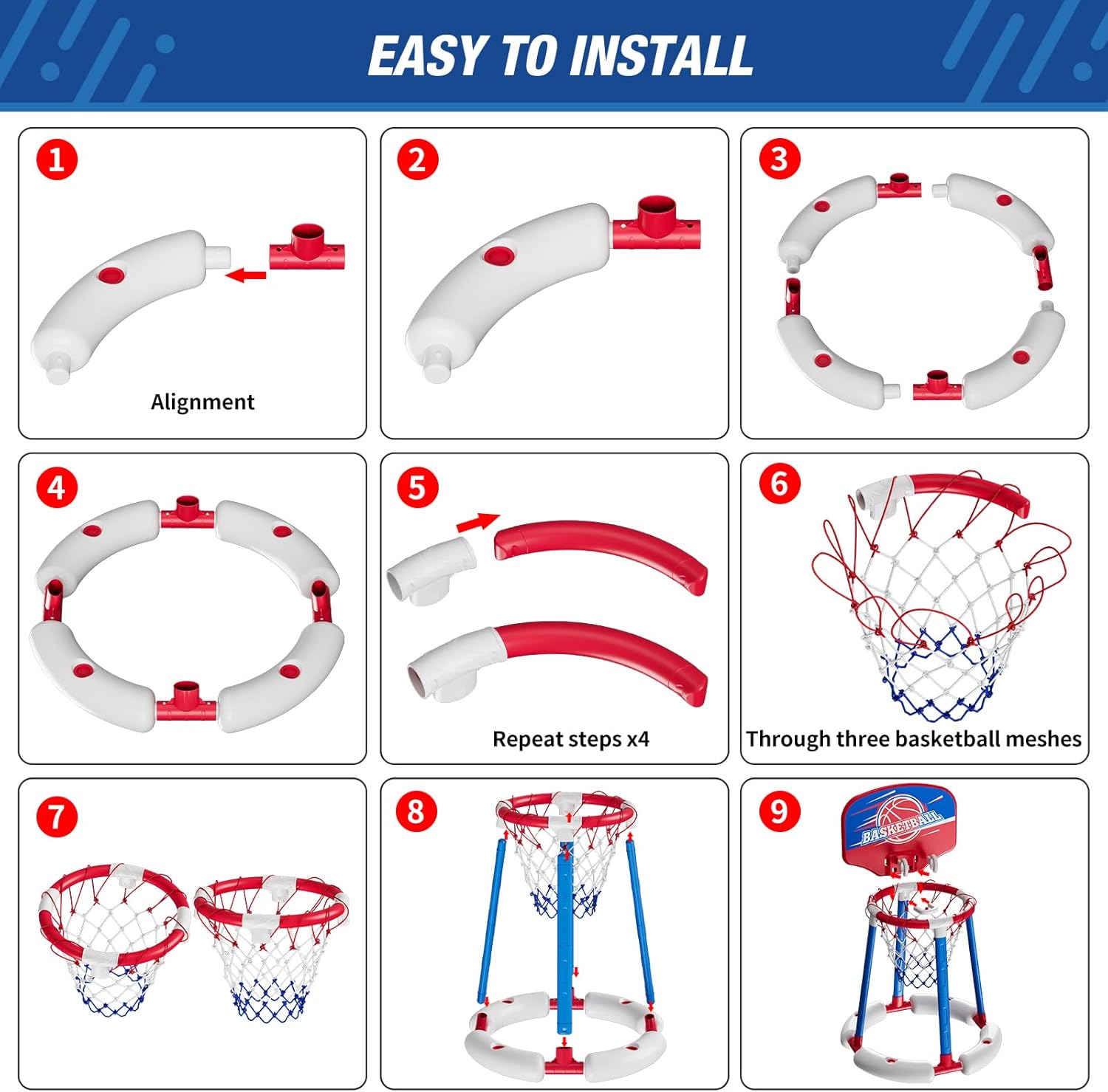 EASY TO INSTALL

1

Alignment

2

3

4

5

Repeat steps x4

6

Through three basketball meshes

7

8

9

BASKETBALL