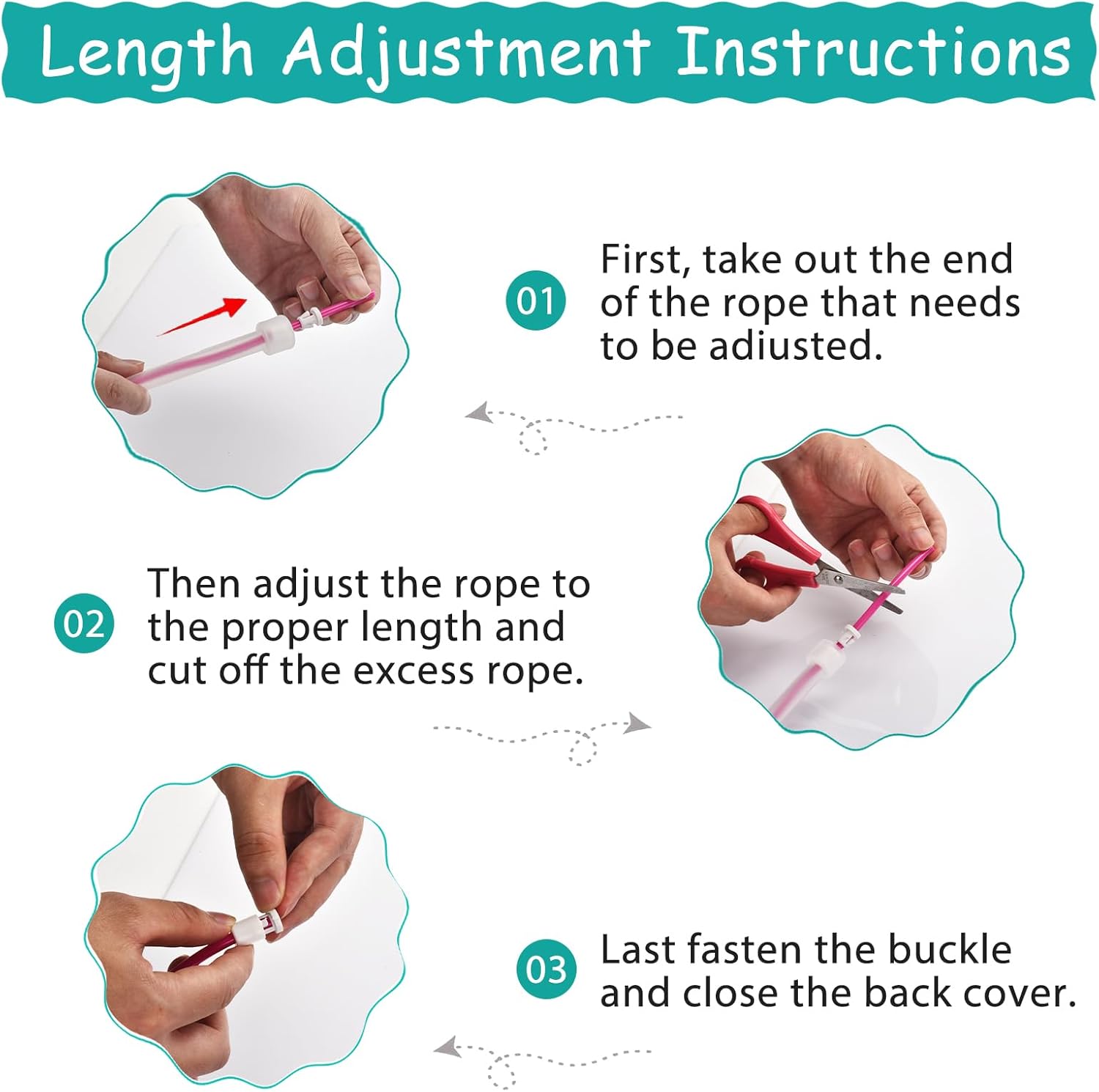 Length Adjustment Instructions

01 First, take out the end of the rope that needs to be adiusted.

02 Then adjust the rope to the proper length and cut off the excess rope.

03 Last fasten the buckle and close the back cover.