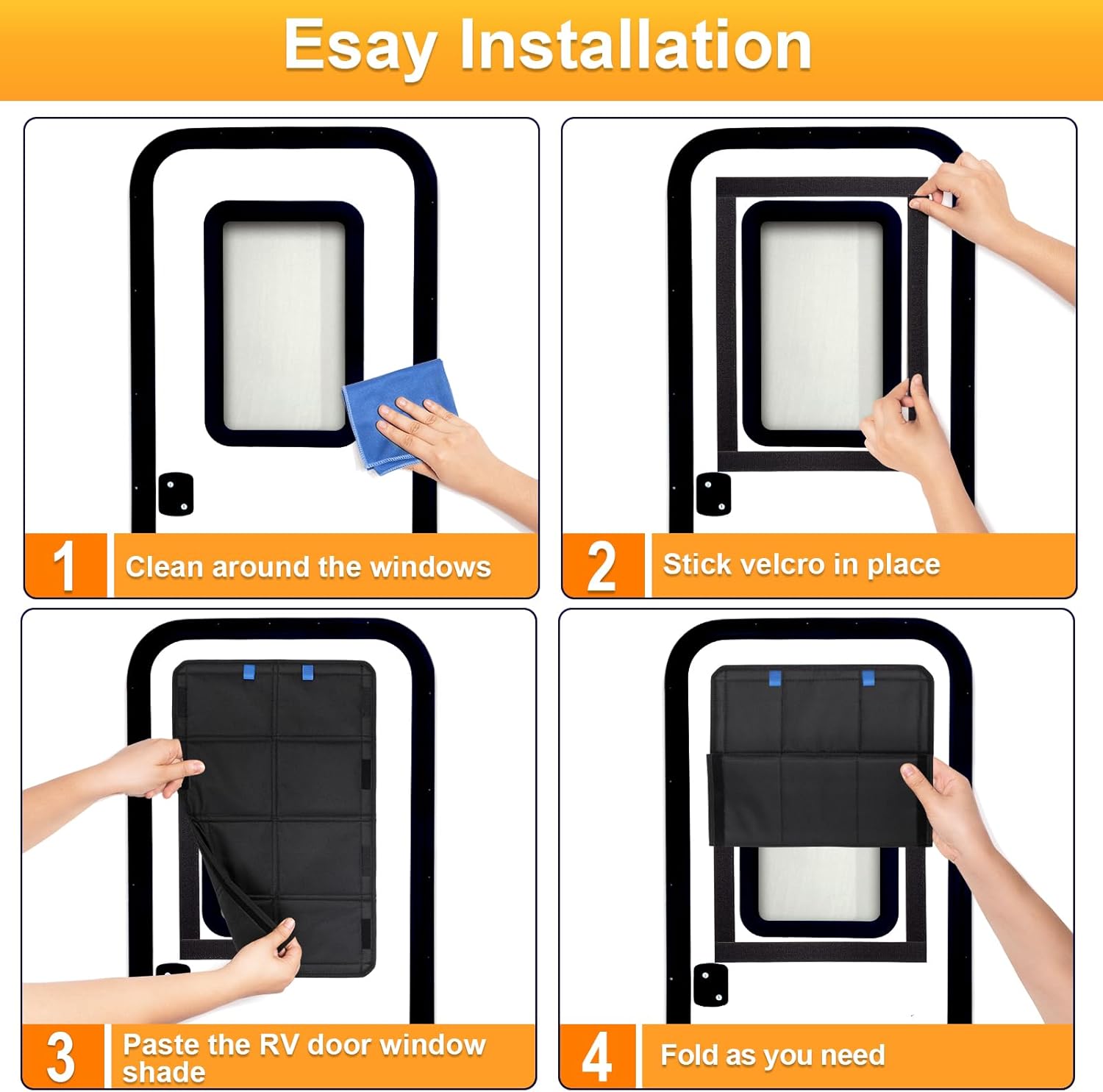 Esay Installation

1 Clean around the windows

2 Stick velcro in place

3 Paste the RV door window shade

4 Fold as you need