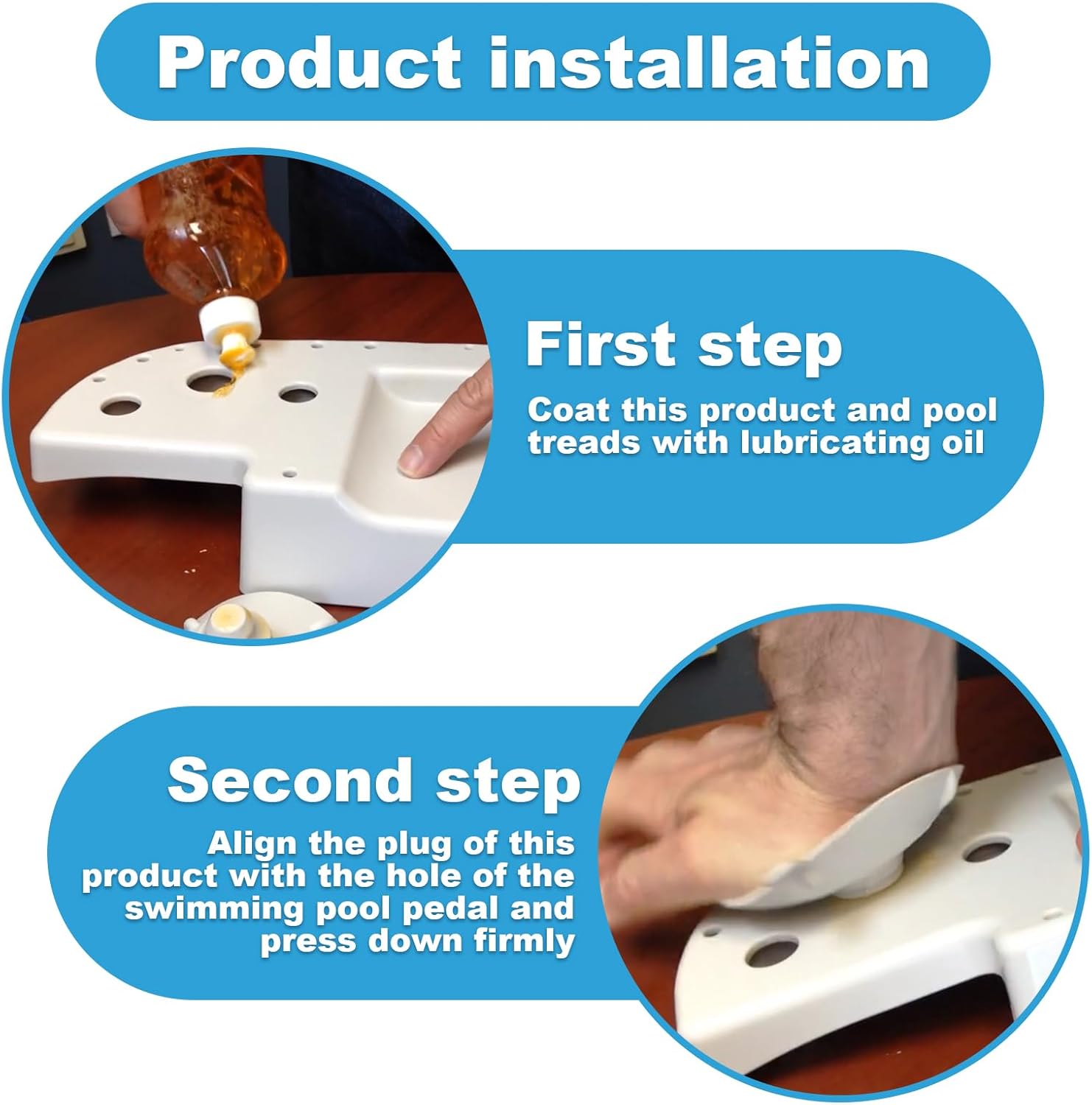 Product installation

First step

Coat this product and pool treads with lubricating oil

Second step

Align the plug of this product with the hole of the swimming pool pedal and press down firmly