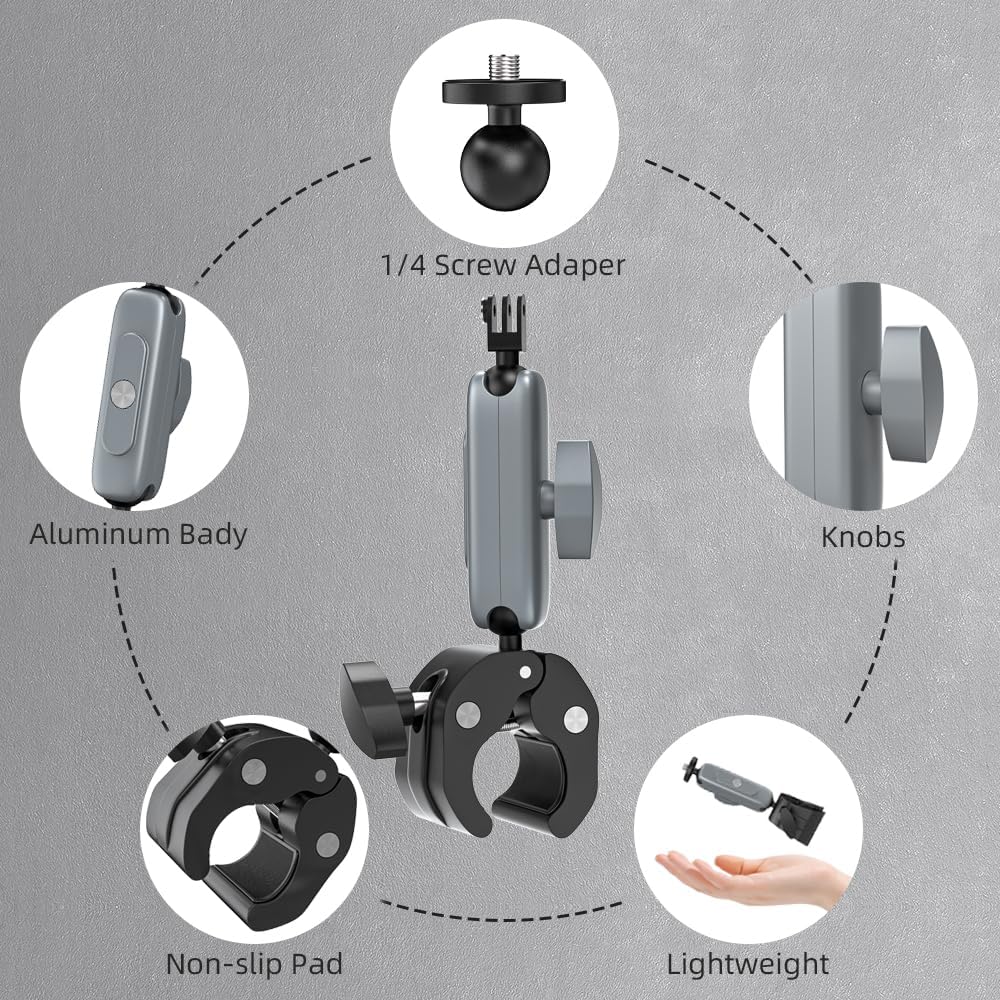 1/4 Screw Adaper

Aluminum Bady

Knobs

Non-slip Pad

Lightweight