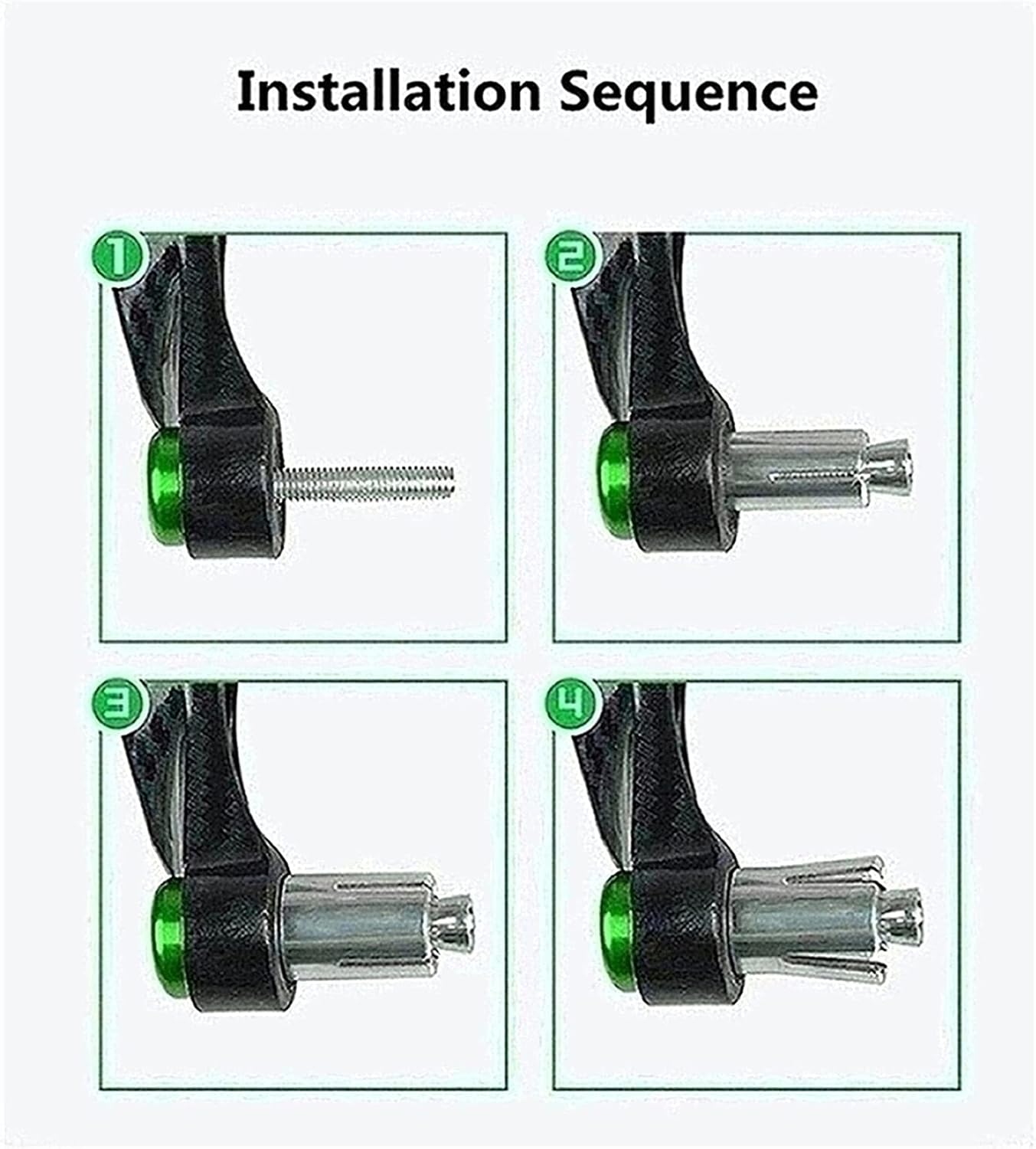 Installation Sequence

1

2

3

4