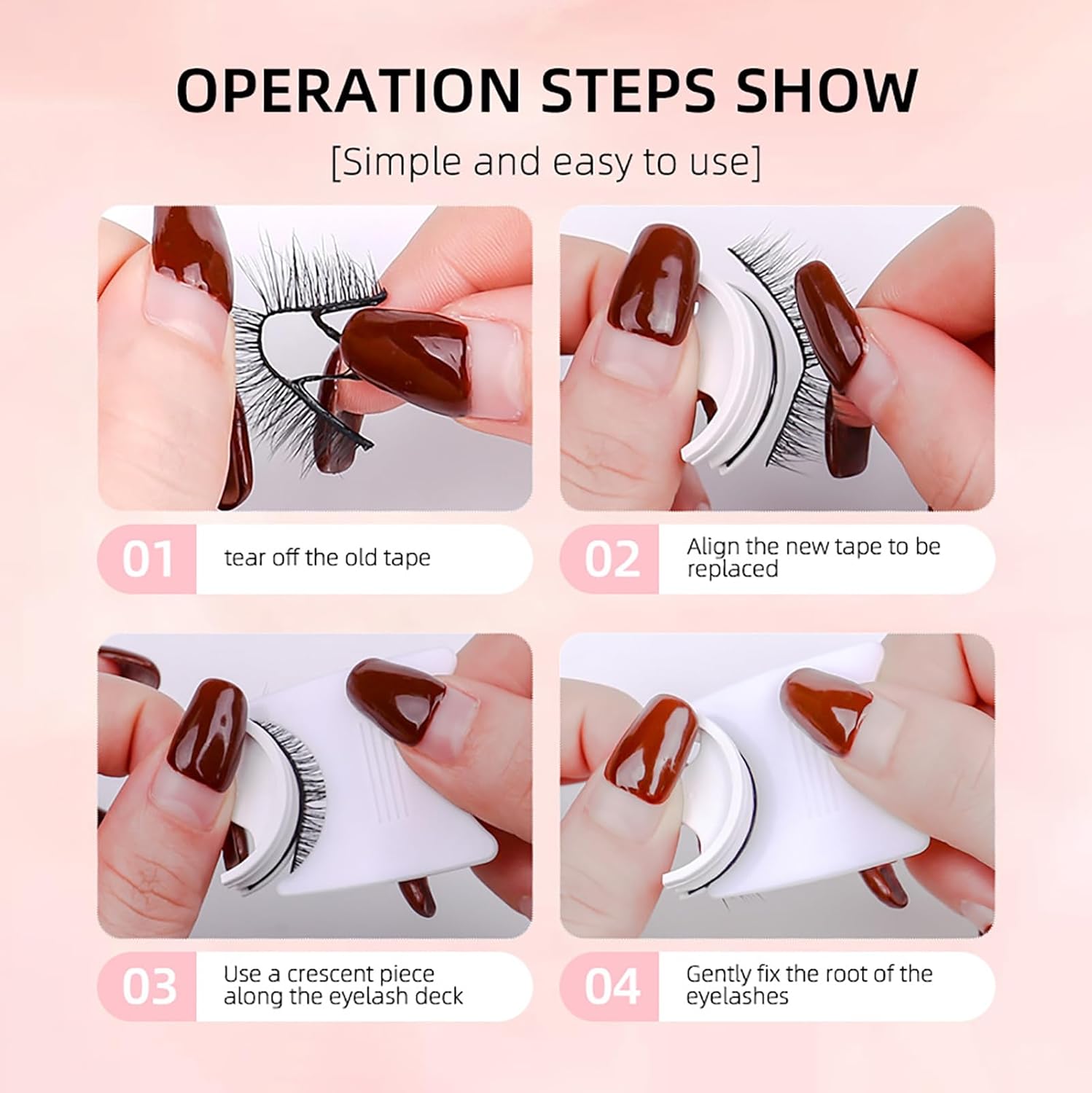 OPERATION STEPS SHOW

[Simple and easy to use]

01 tear off the old tape

02 Align the new tape to be replaced

03 Use a crescent piece along the eyelash deck

04 Gently fix the root of the eyelashes