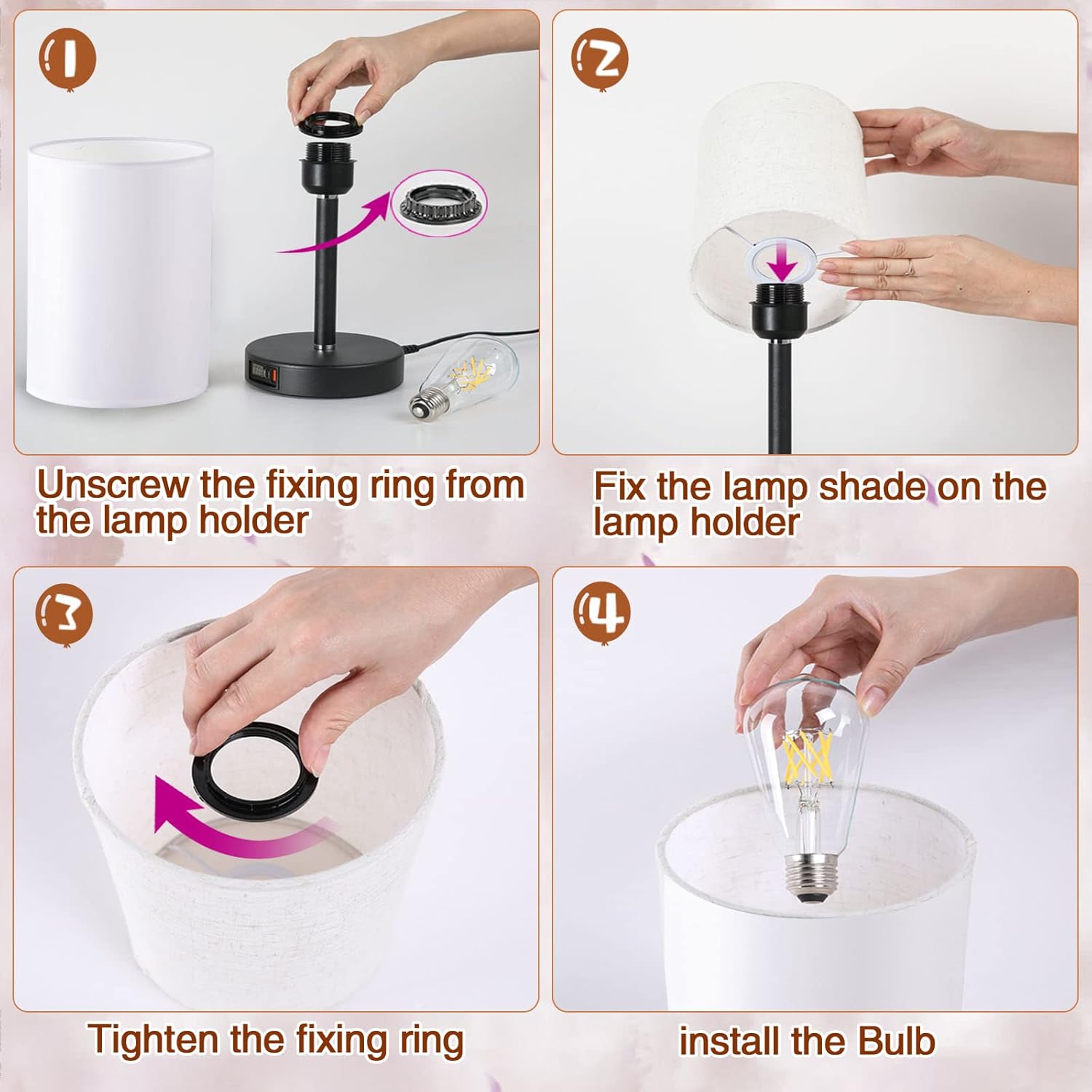 1

Unscrew the fixing ring from the lamp holder

2

Fix the lamp shade on the lamp holder

3

Tighten the fixing ring

4

install the Bulb