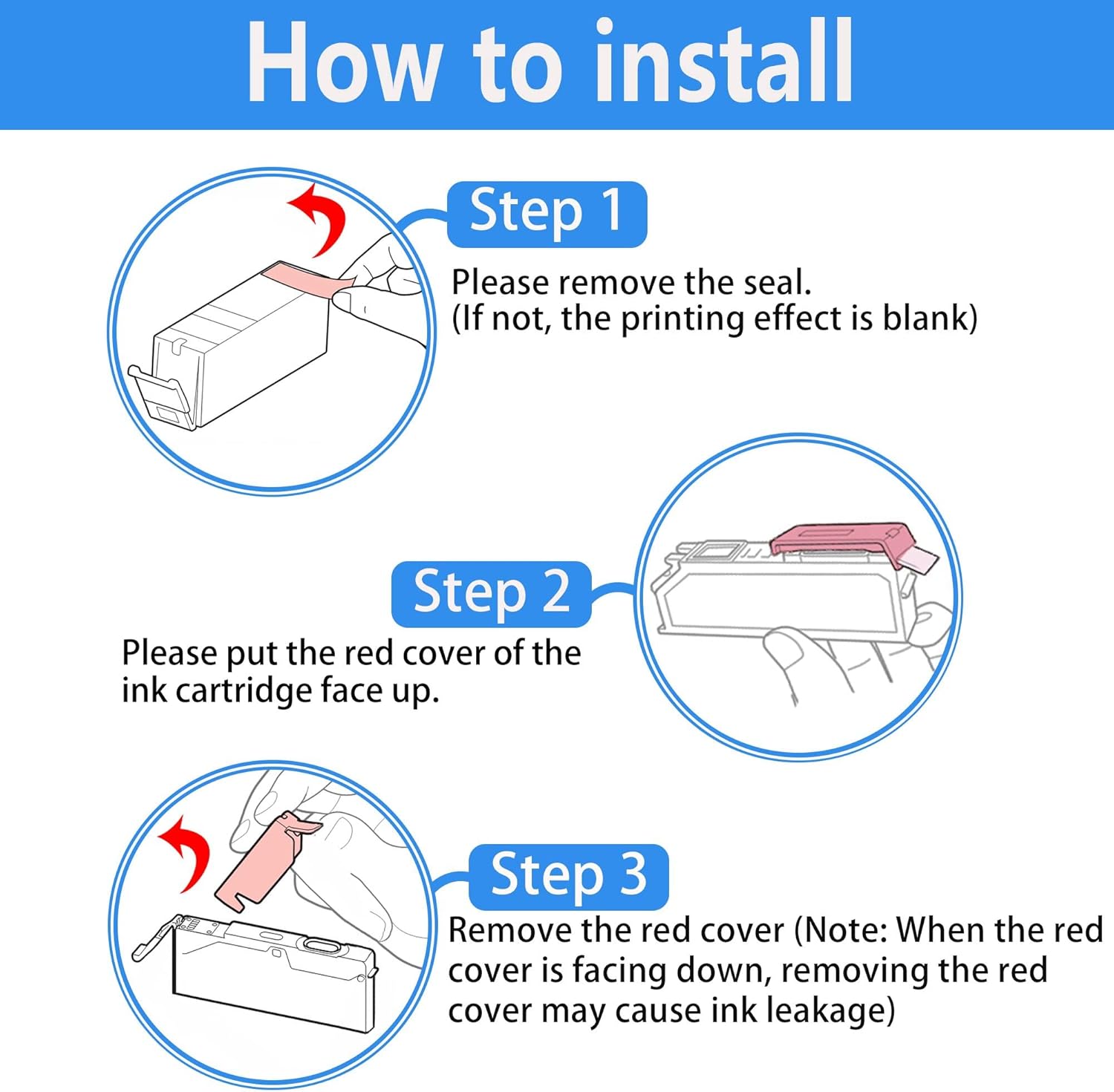 How to install

Step 1

Please remove the seal.
(If not, the printing effect is blank)

Step 2

Please put the red cover of the ink cartridge face up.

Step 3

Remove the red cover (Note: When the red cover is facing down, removing the red cover may cause ink leakage)