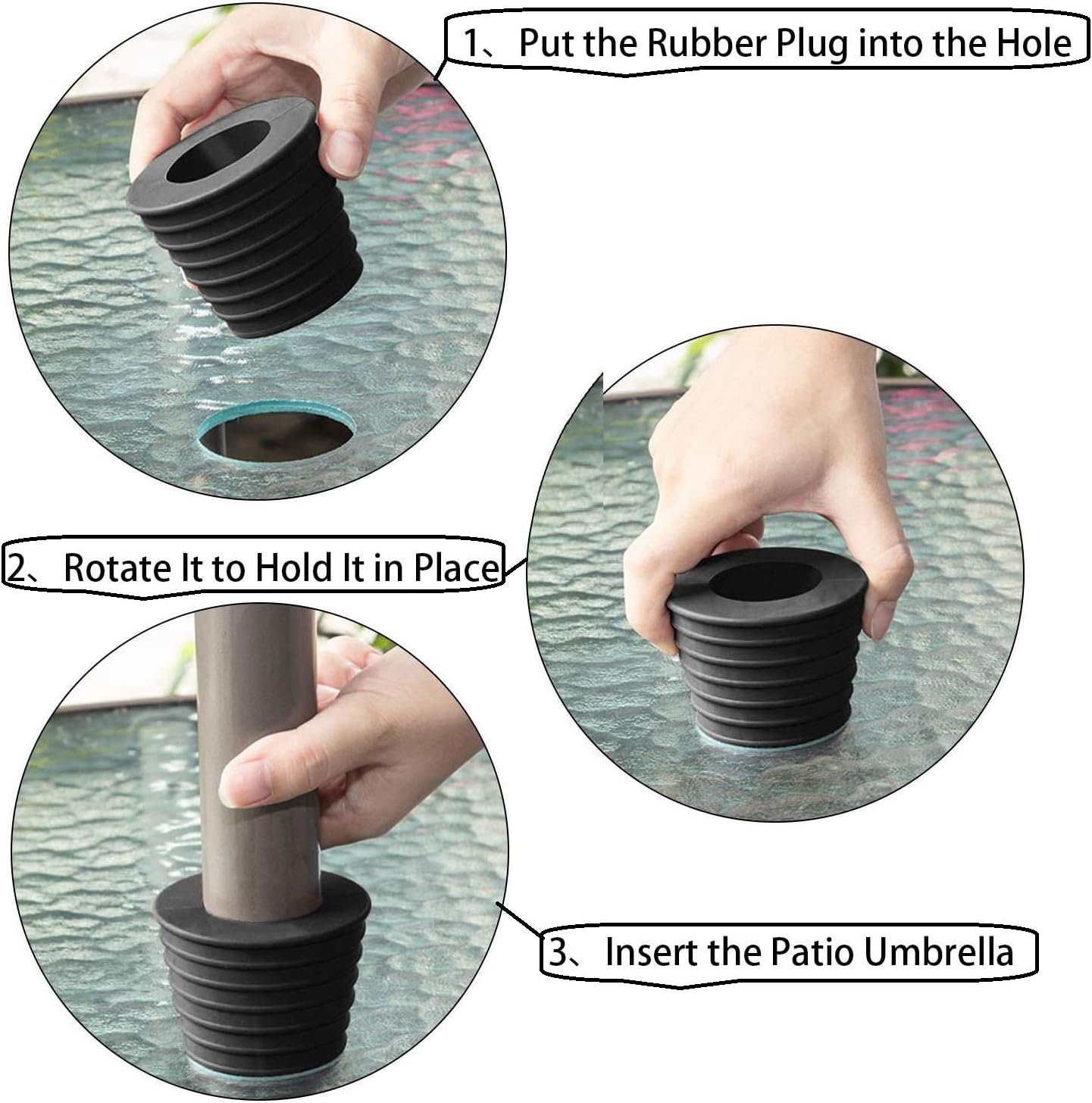 1、Put the Rubber Plug into the Hole

2、Rotate It to Hold It in Place

3、Insert the Patio Umbrella