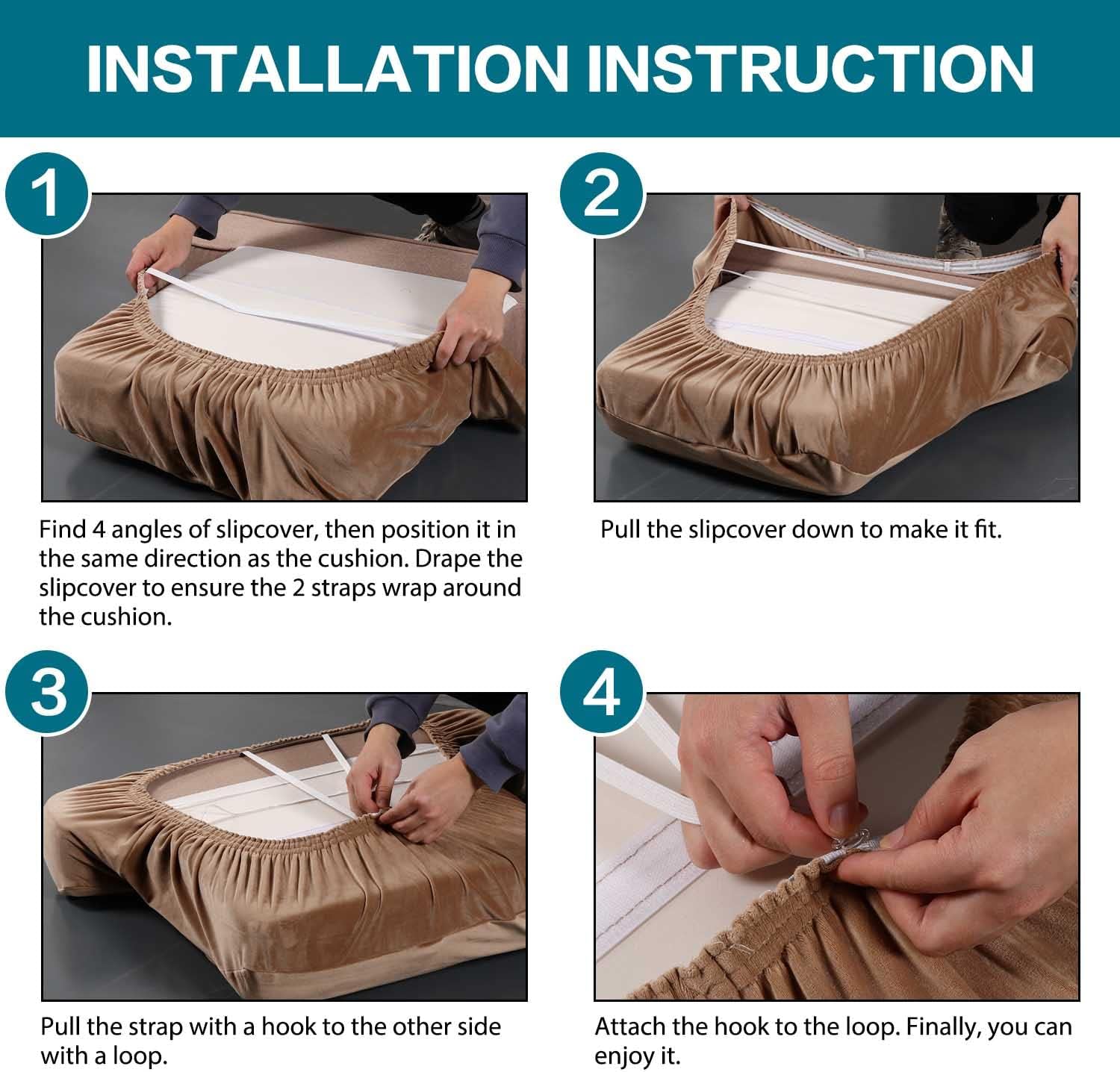 INSTALLATION INSTRUCTION

1

Find 4 angles of slipcover, then position it in the same direction as the cushion. Drape the slipcover to ensure the 2 straps wrap around the cushion.

2

Pull the slipcover down to make it fit.

3

Pull the strap with a hook to the other side with a loop.

4

Attach the hook to the loop. Finally, you can enjoy it.