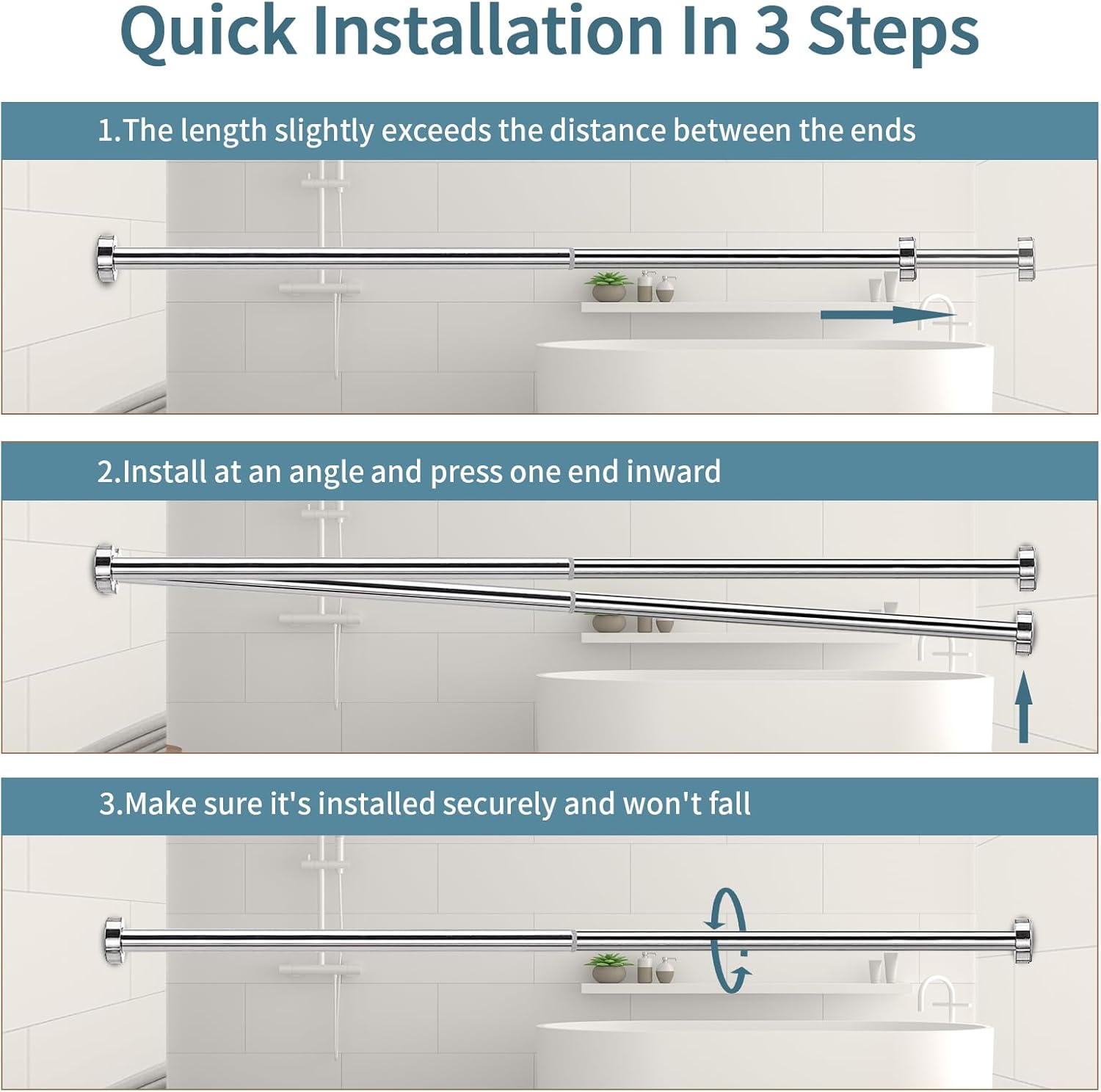 Quick Installation In 3 Steps

1.The length slightly exceeds the distance between the ends

2.Install at an angle and press one end inward

3.Make sure it's installed securely and won't fall