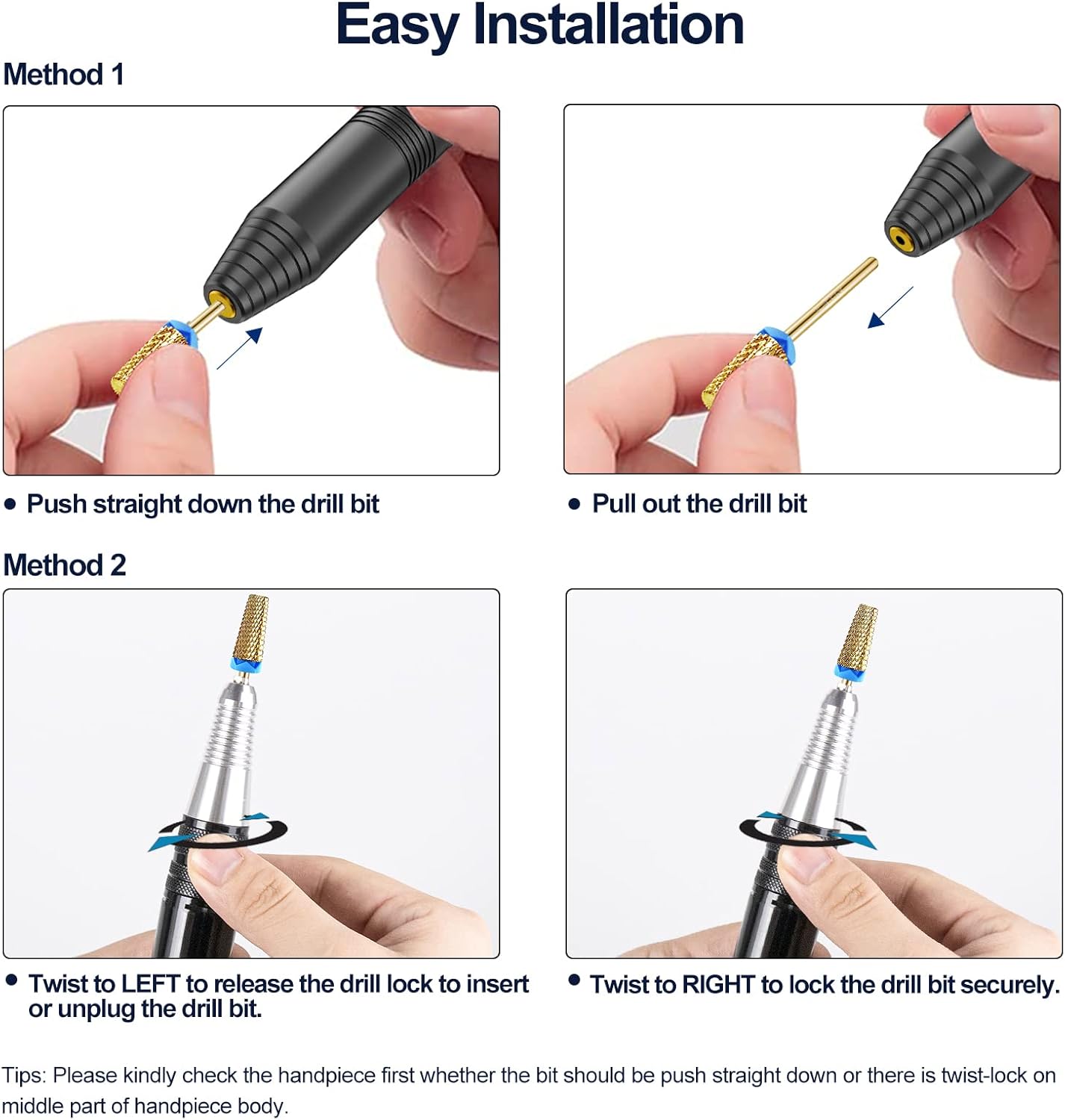 Easy Installation

Method 1

• Push straight down the drill bit

• Pull out the drill bit

Method 2

• Twist to LEFT to release the drill lock to insert or unplug the drill bit.

• Twist to RIGHT to lock the drill bit securely.

Tips: Please kindly check the handpiece first whether the bit should be push straight down or there is twist-lock on middle part of handpiece body.