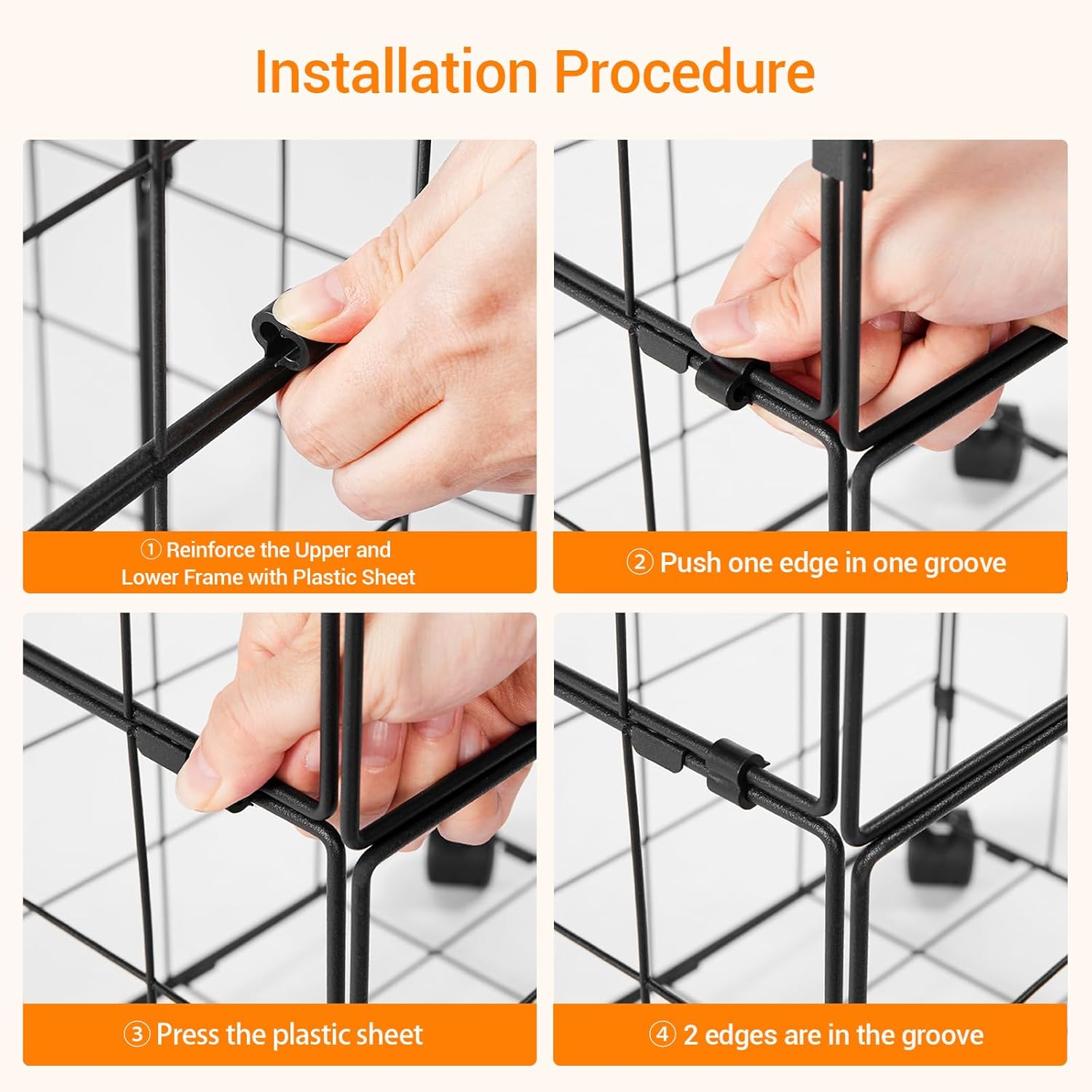 Installation Procedure

① Reinforce the Upper and Lower Frame with Plastic Sheet

② Push one edge in one groove

③ Press the plastic sheet

④ 2 edges are in the groove