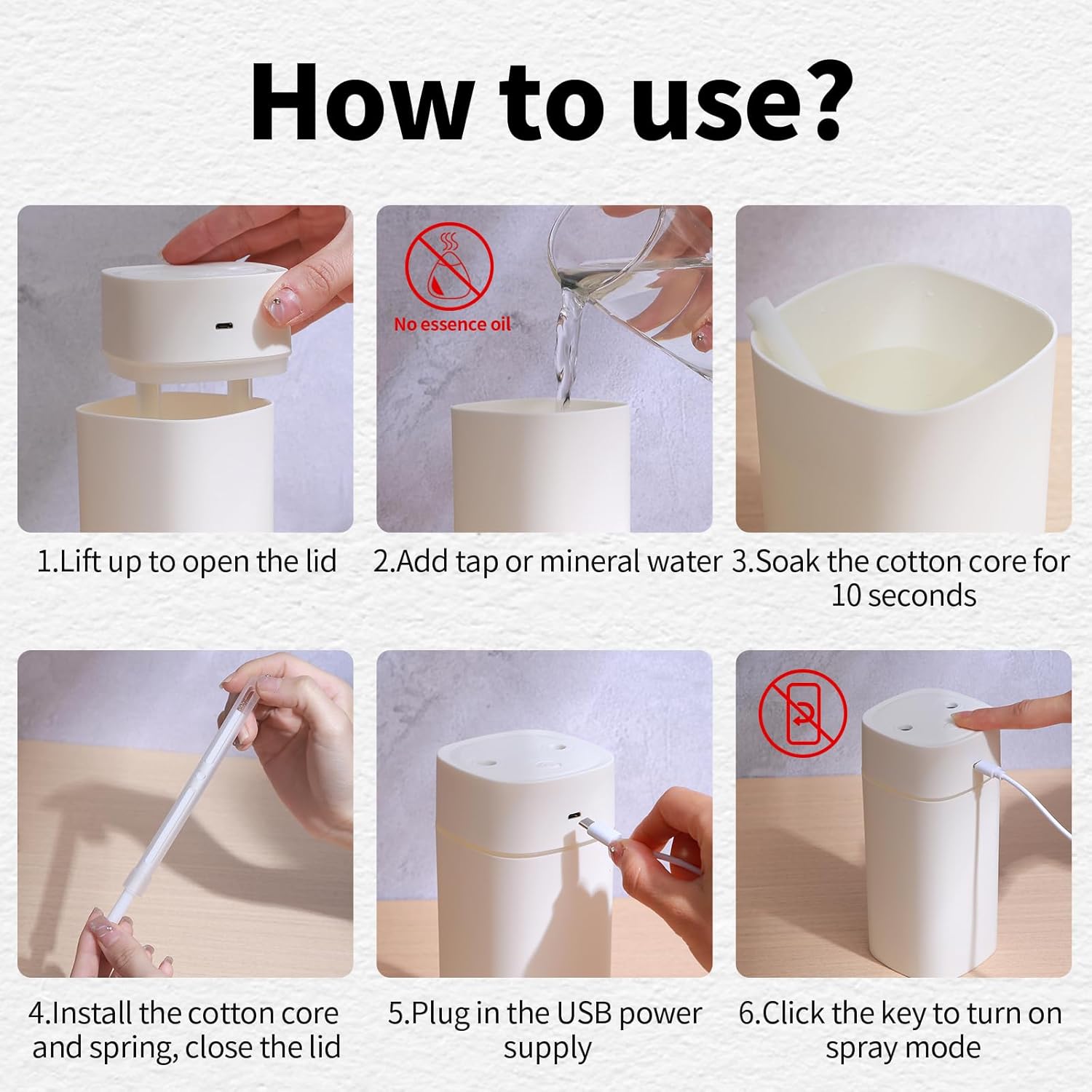 How to use?

No essence oil

1.Lift up to open the lid

2.Add tap or mineral water

3.Soak the cotton core for 10 seconds

4.Install the cotton core and spring, close the lid

5.Plug in the USB power supply

6.Click the key to turn on spray mode