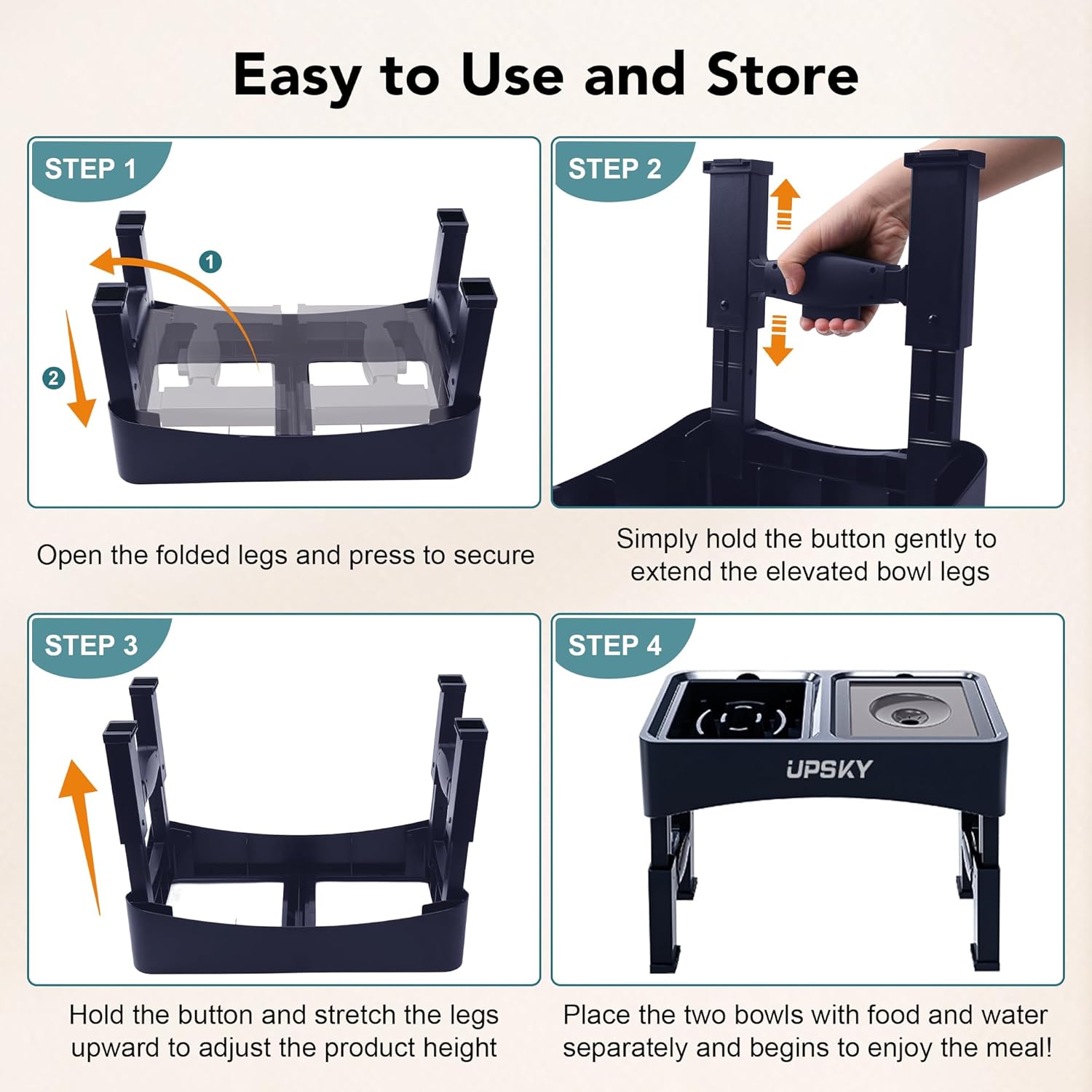 Easy to Use and Store

STEP 1

1

2

Open the folded legs and press to secure

STEP 2

Simply hold the button gently to extend the elevated bowl legs

STEP 3

Hold the button and stretch the legs upward to adjust the product height

STEP 4

UPSKY

Place the two bowls with food and water separately and begins to enjoy the meal!