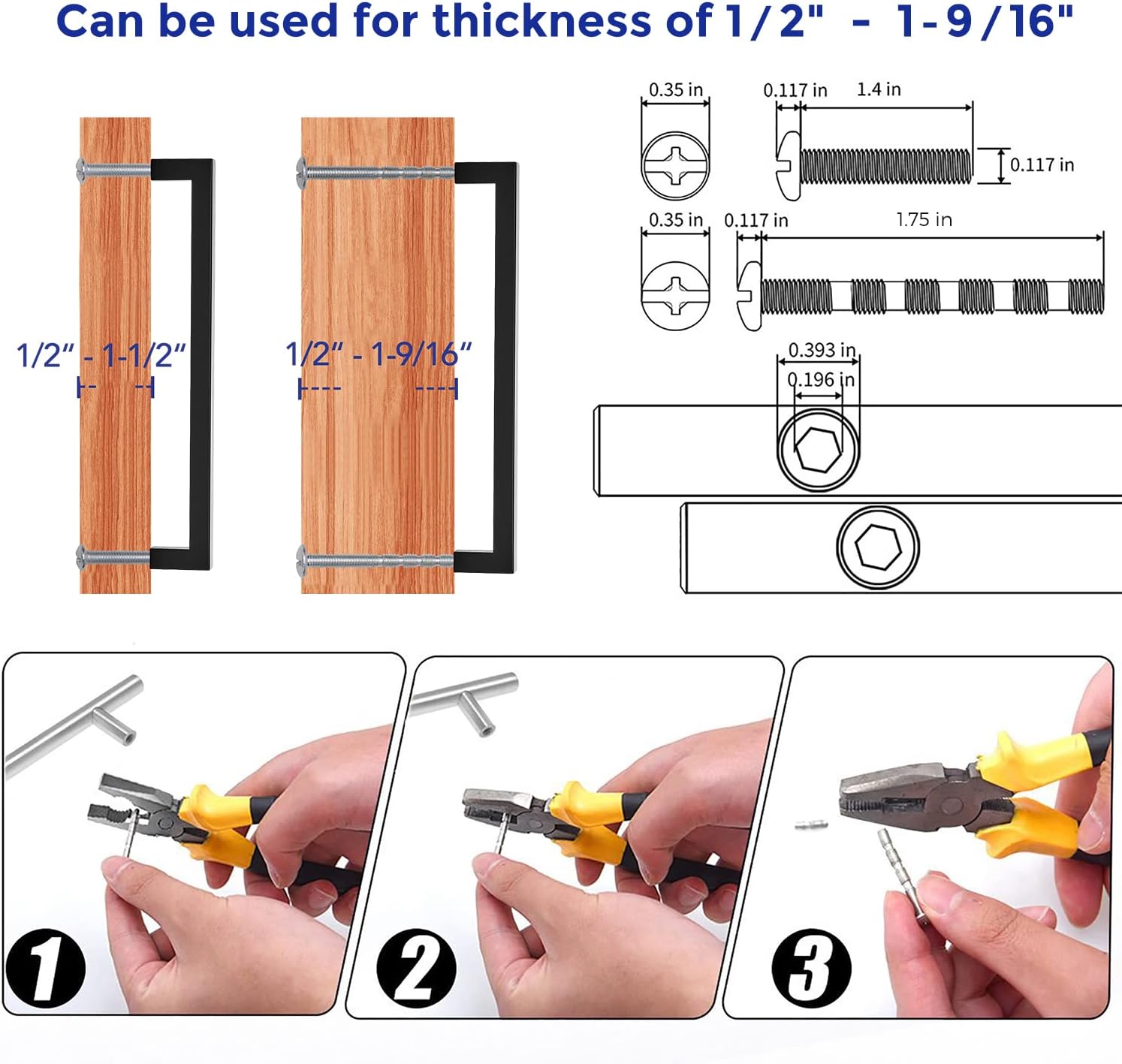 Can be used for thickness of 1/2" - 1-9/16"

1/2" - 1-1/2"

1/2" - 1-9/16"

0.35 in

0.117 in

1.4 in

0.117 in

0.35 in

0.117 in

1.75 in

0.393 in

0.196 in

1

2

3