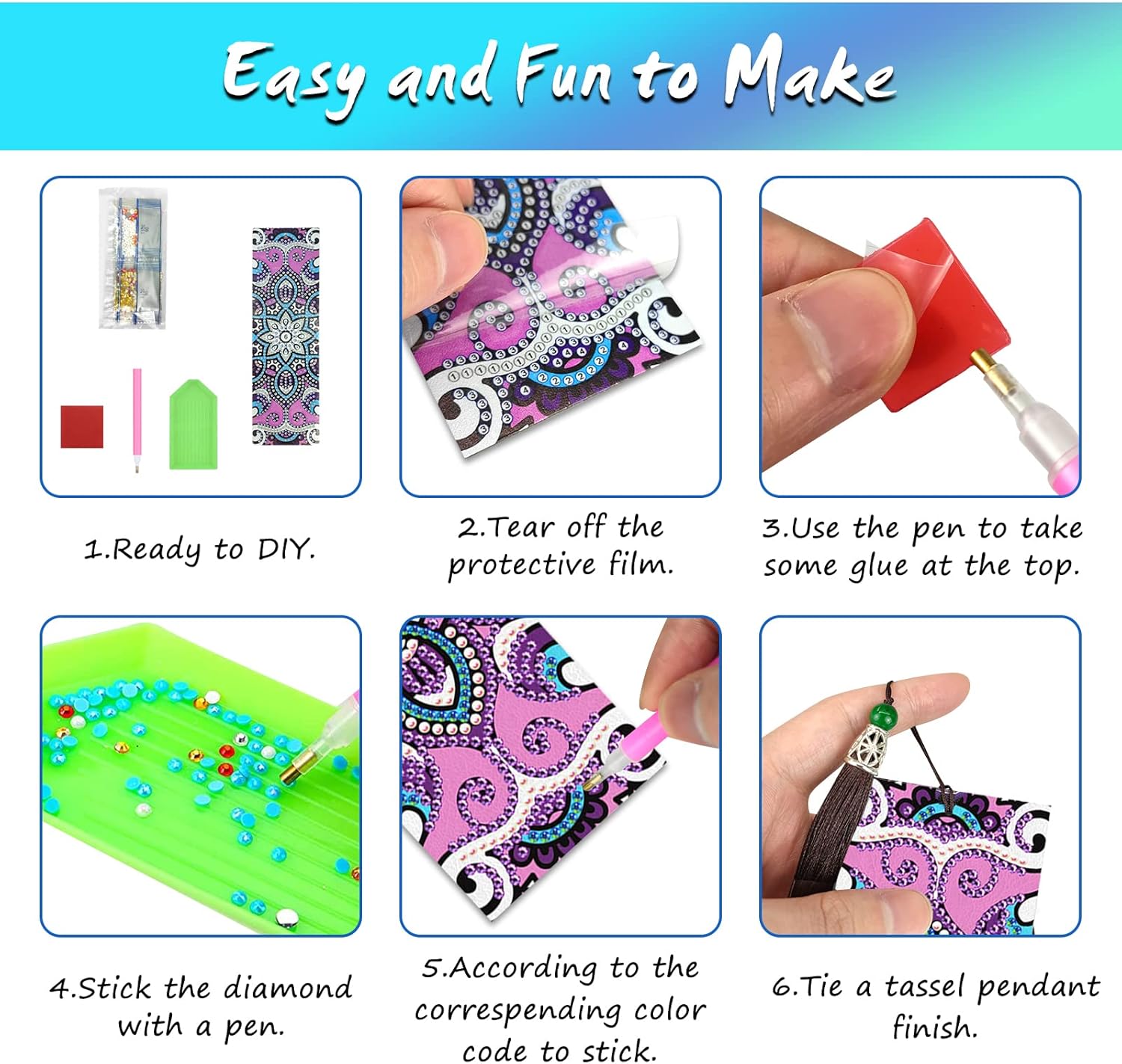 Easy and Fun to Make

1.Ready to DIY.

2.Tear off the protective film.

3.Use the pen to take some glue at the top.

4.Stick the diamond with a pen.

5.According to the corresponding color code to stick.

6.Tie a tassel pendant finish.