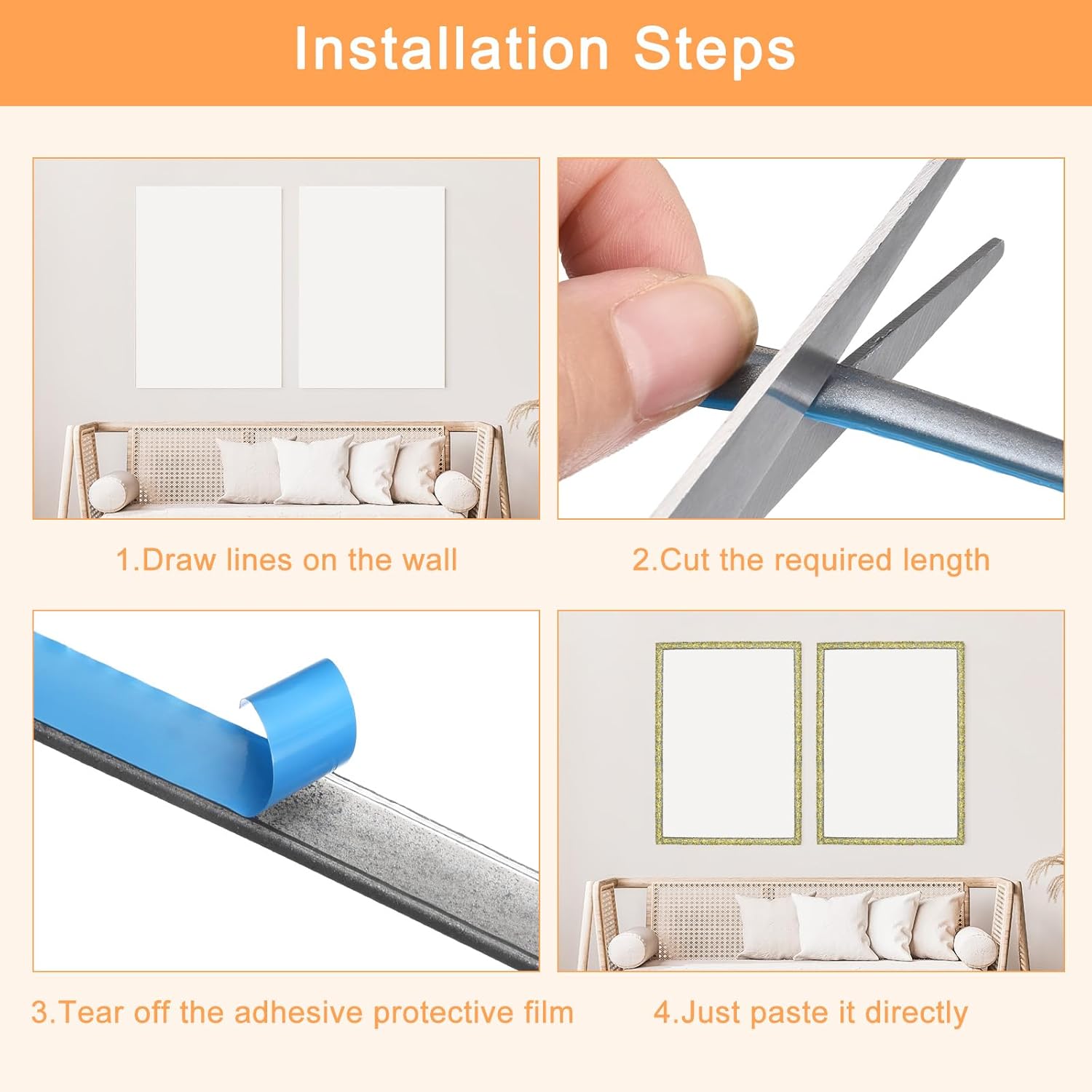 Installation Steps

1.Draw lines on the wall

2.Cut the required length

3.Tear off the adhesive protective film

4.Just paste it directly