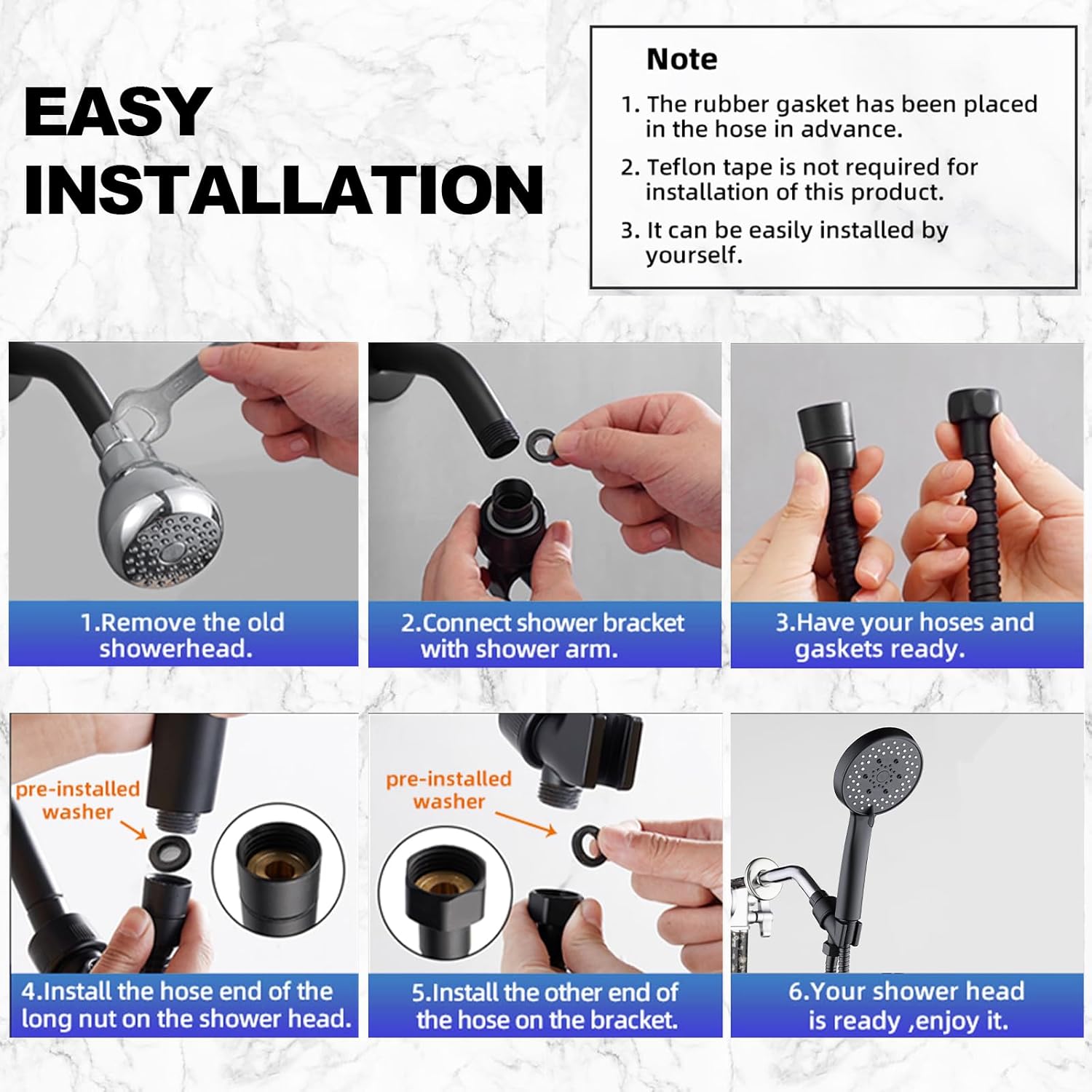 EASY INSTALLATION

Note

1. The rubber gasket has been placed in the hose in advance.

2. Teflon tape is not required for installation of this product.

3. It can be easily installed by yourself.

1.Remove the old showerhead.

2.Connect shower bracket with shower arm.

3.Have your hoses and gaskets ready.

pre-installed washer

4.Install the hose end of the long nut on the shower head.

pre-installed washer

5.Install the other end of the hose on the bracket.

6.Your shower head is ready ,enjoy it.