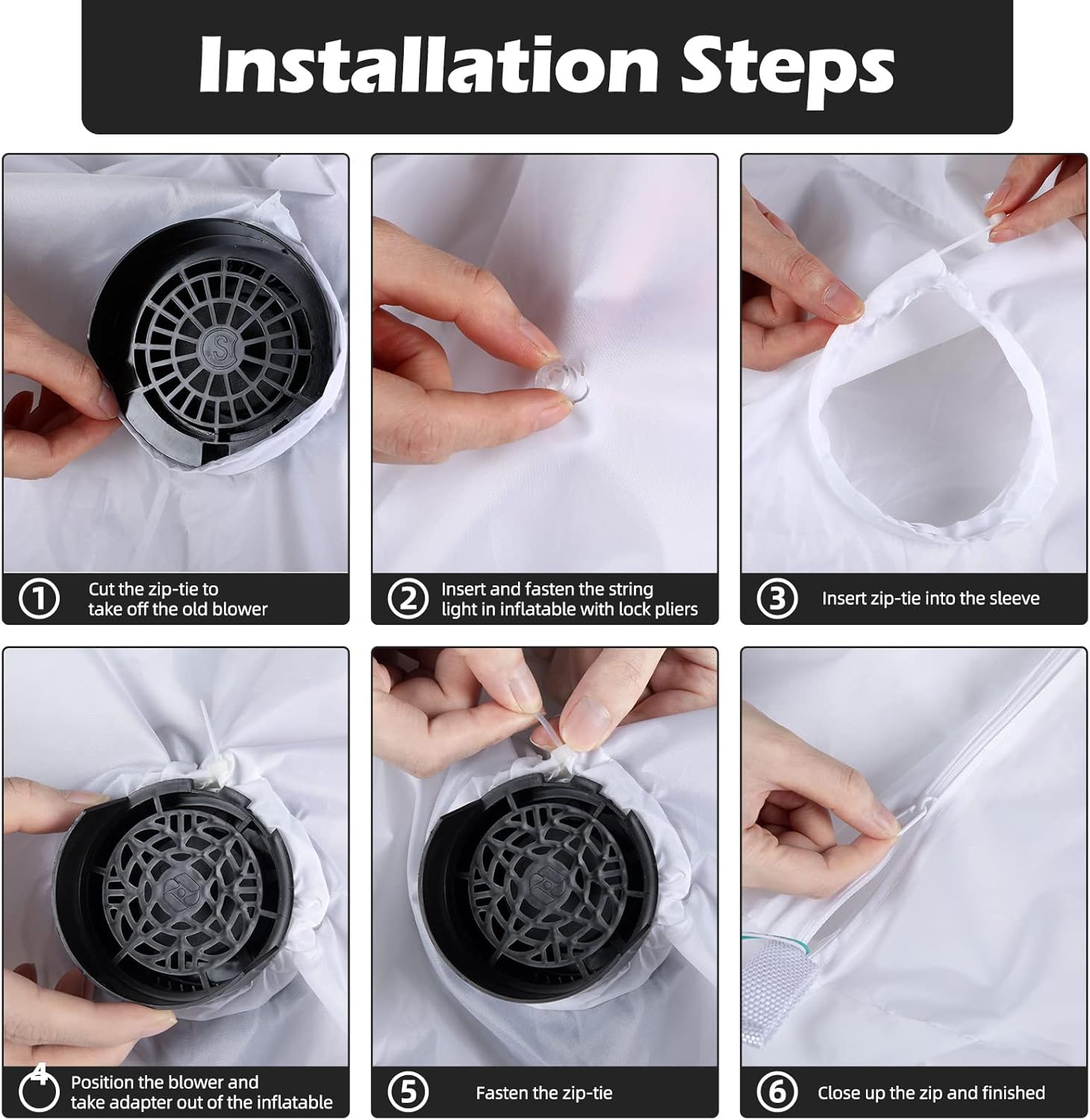 Installation Steps

① Cut the zip-tie to take off the old blower

② Insert and fasten the string light in inflatable with lock pliers

③ Insert zip-tie into the sleeve

4 Position the blower and take adapter out of the inflatable

⑤ Fasten the zip-tie

⑥ Close up the zip and finished