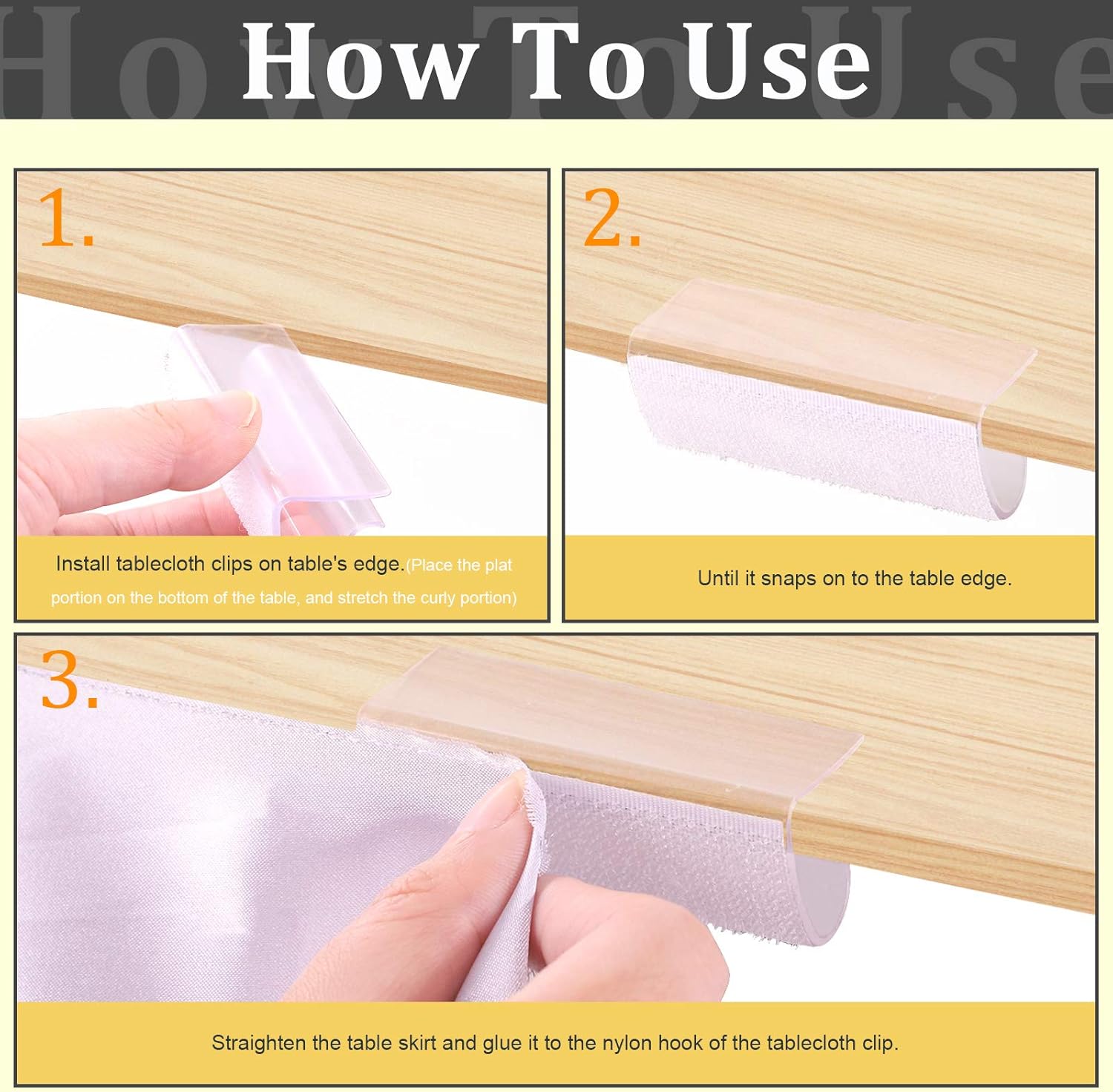 How To Use

1.

Install tablecloth clips on table's edge.(Place the plat portion on the bottom of the table, and stretch the curly portion)

2.

Until it snaps on to the table edge.

3.

Straighten the table skirt and glue it to the nylon hook of the tablecloth clip.